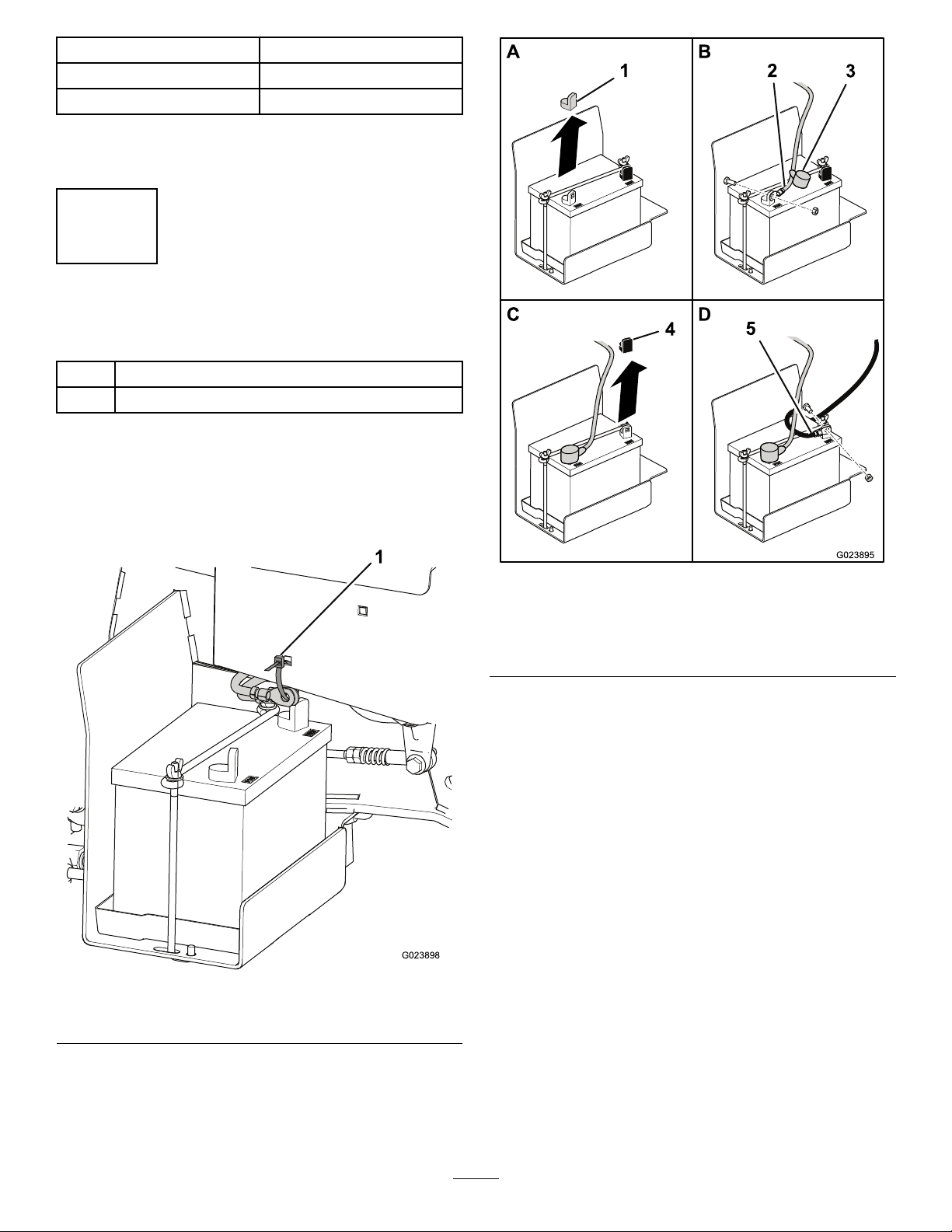 A

1

B

2

3

C

4

D

5

G023895

1

G023898