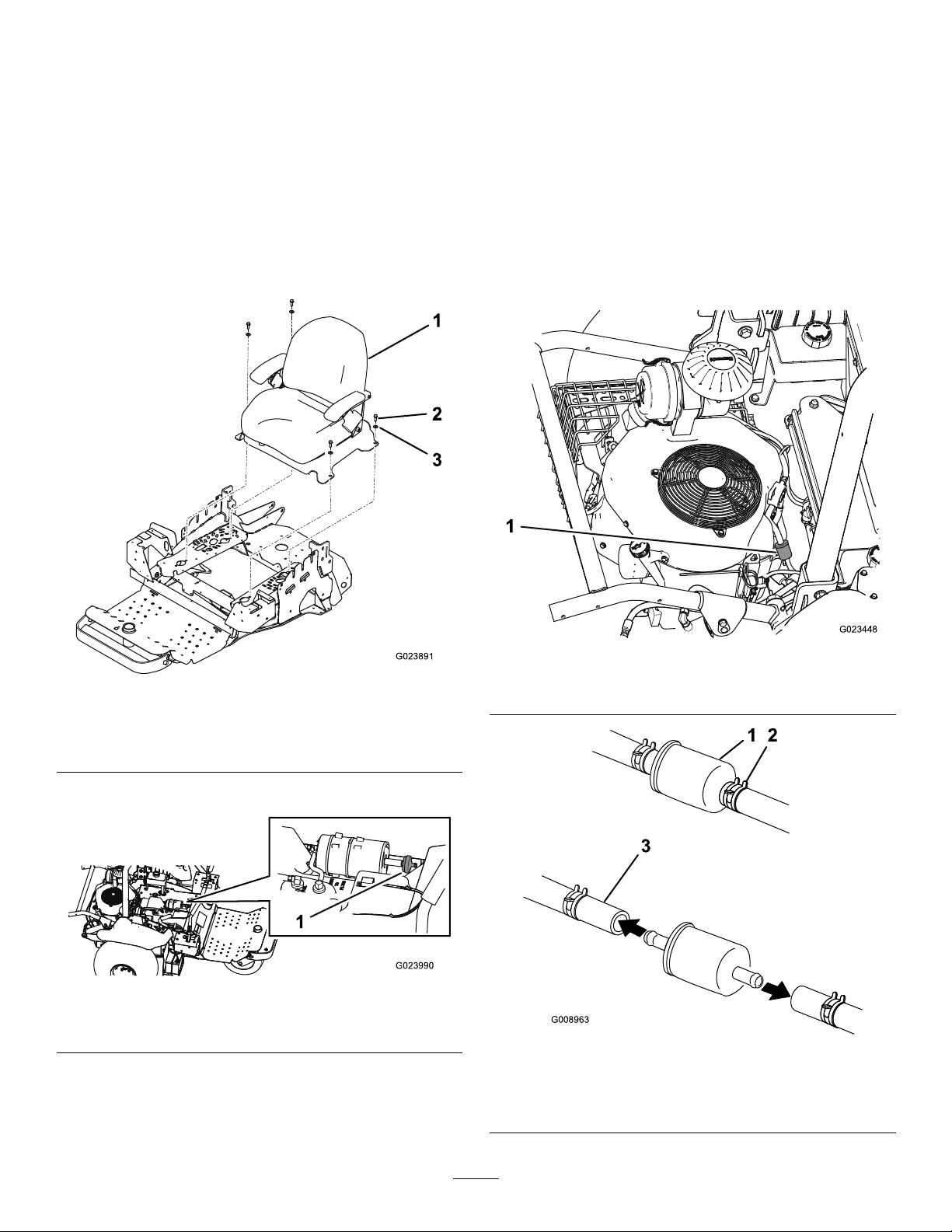 1

2

3

G023891

1

G023990

1

G023448

1 2

3

G008963