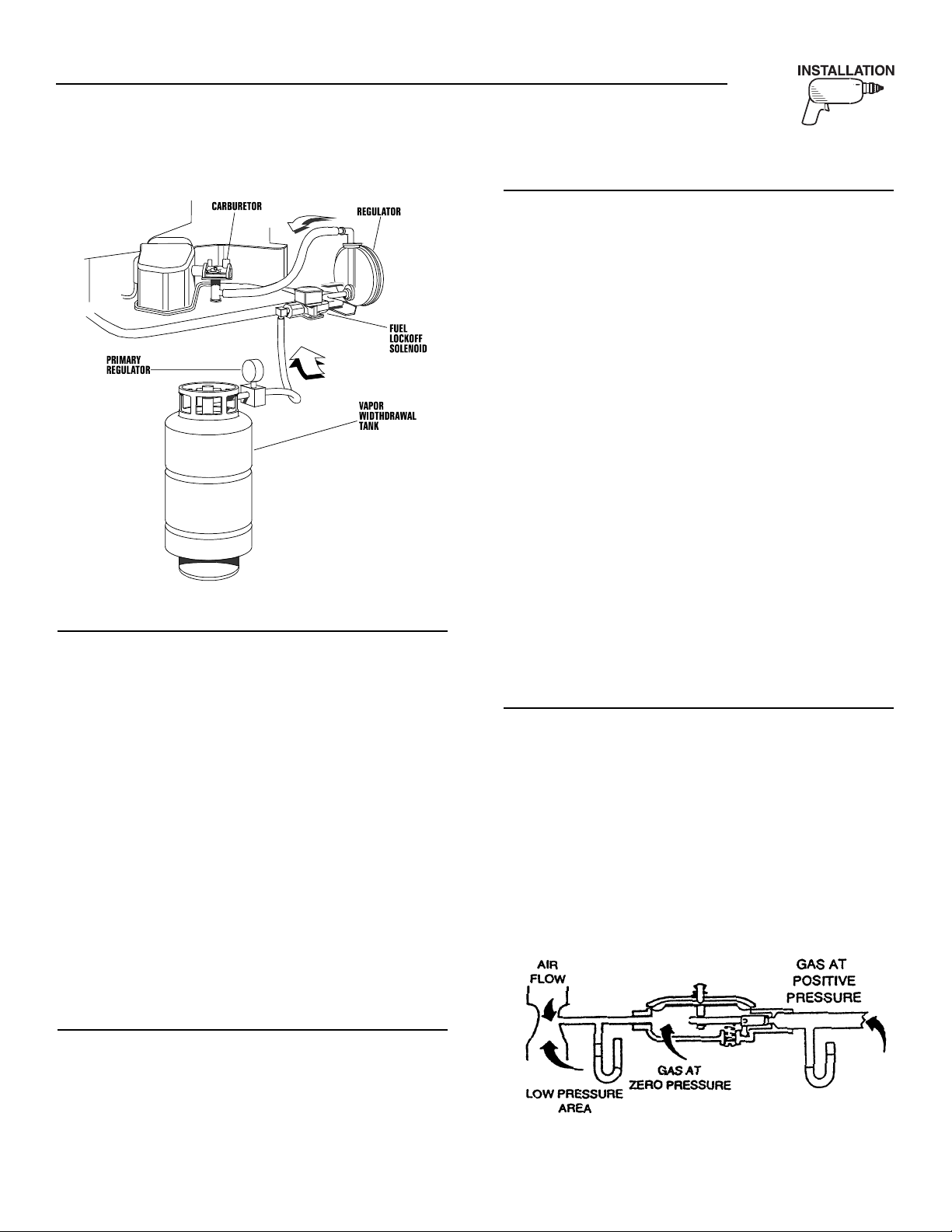 INSTALLATION

CARBURETOR

REGULATOR

FUEL LOCKOFF SOLENOID

PRIMARY REGULATOR

VAPOR WIDTHDRAWAL TANK

AIR FLOW

GAS AT POSITIVE PRESSURE

GAS AT ZERO PRESSURE

LOW PRESSURE AREA