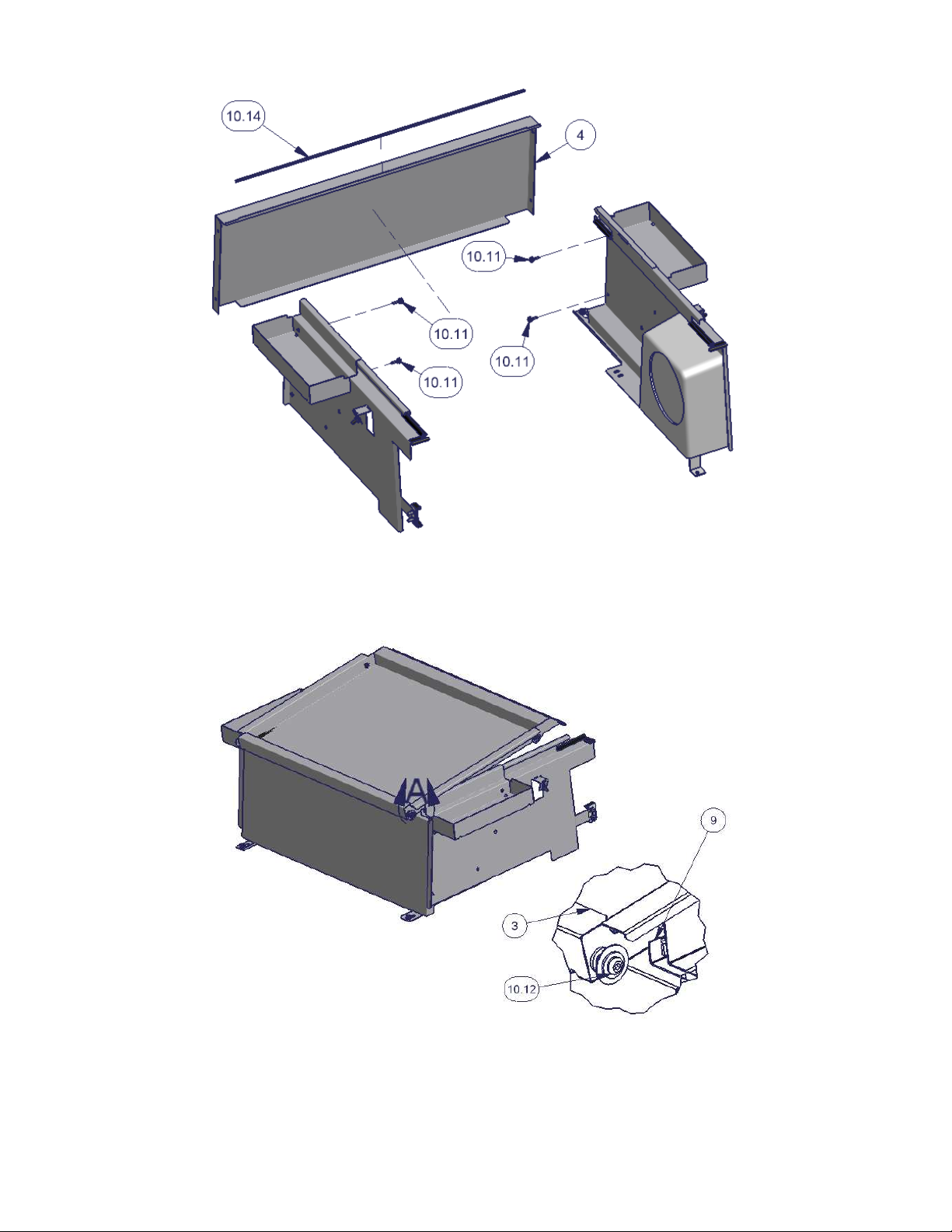 10.14

4

10.11

10.11

10.11

10.11

A

9

3

10.12