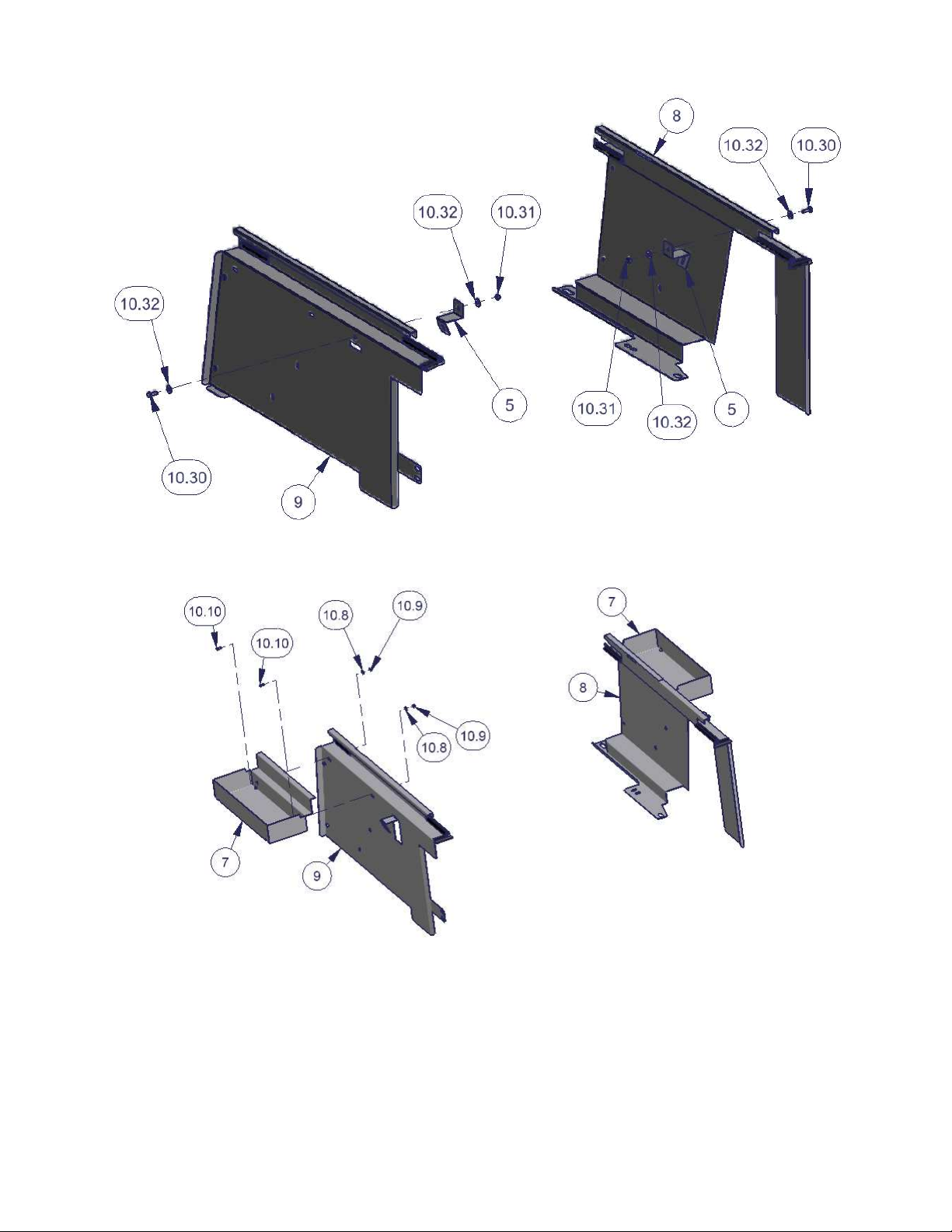 8

10.32

10.30

10.32

10.31

10.32

5

10.31

10.32

5

10.30

9

10.10

10.10

10.8

10.9

10.8

10.9

7

9

7

8