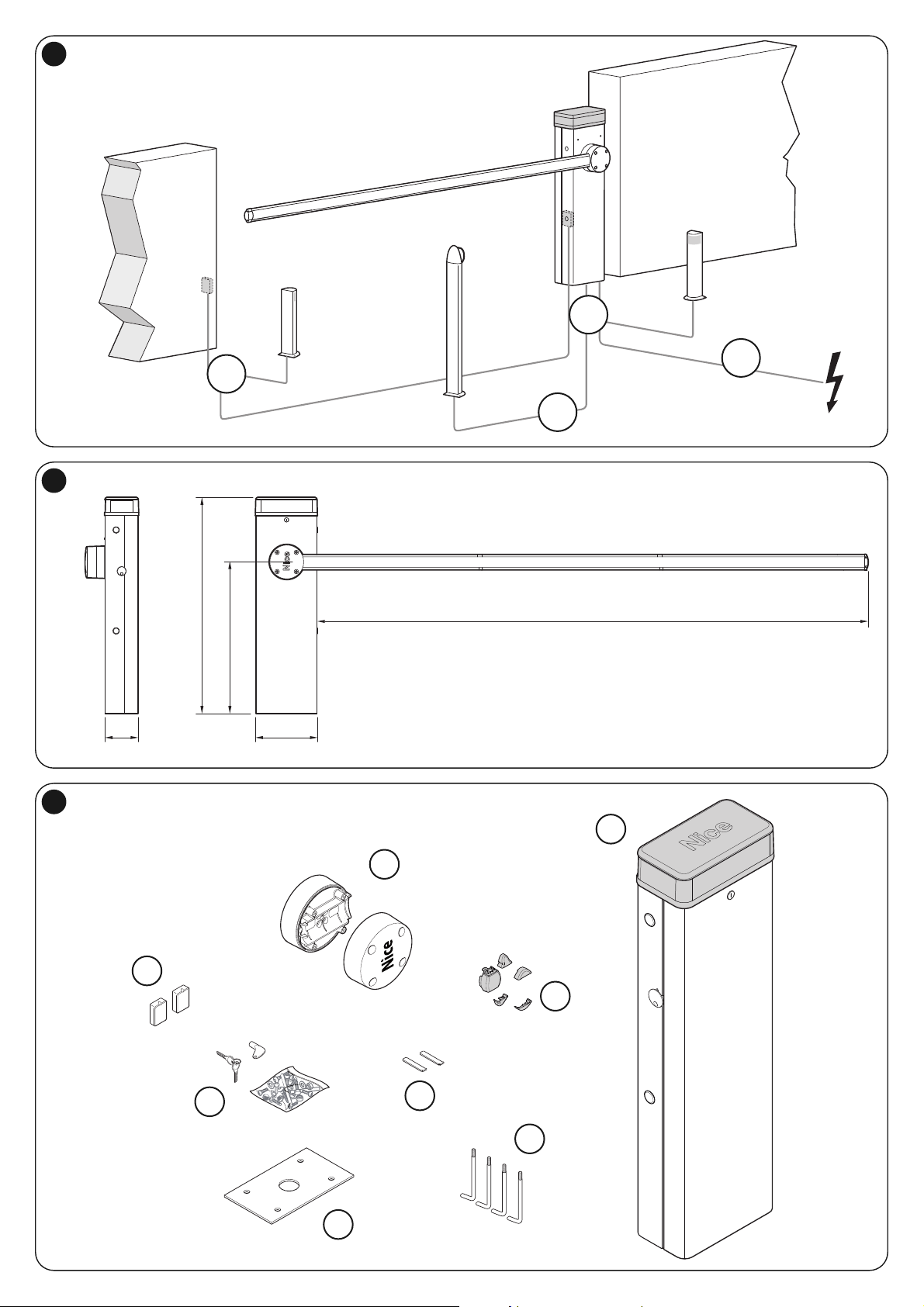 Nice

Nice

Nice