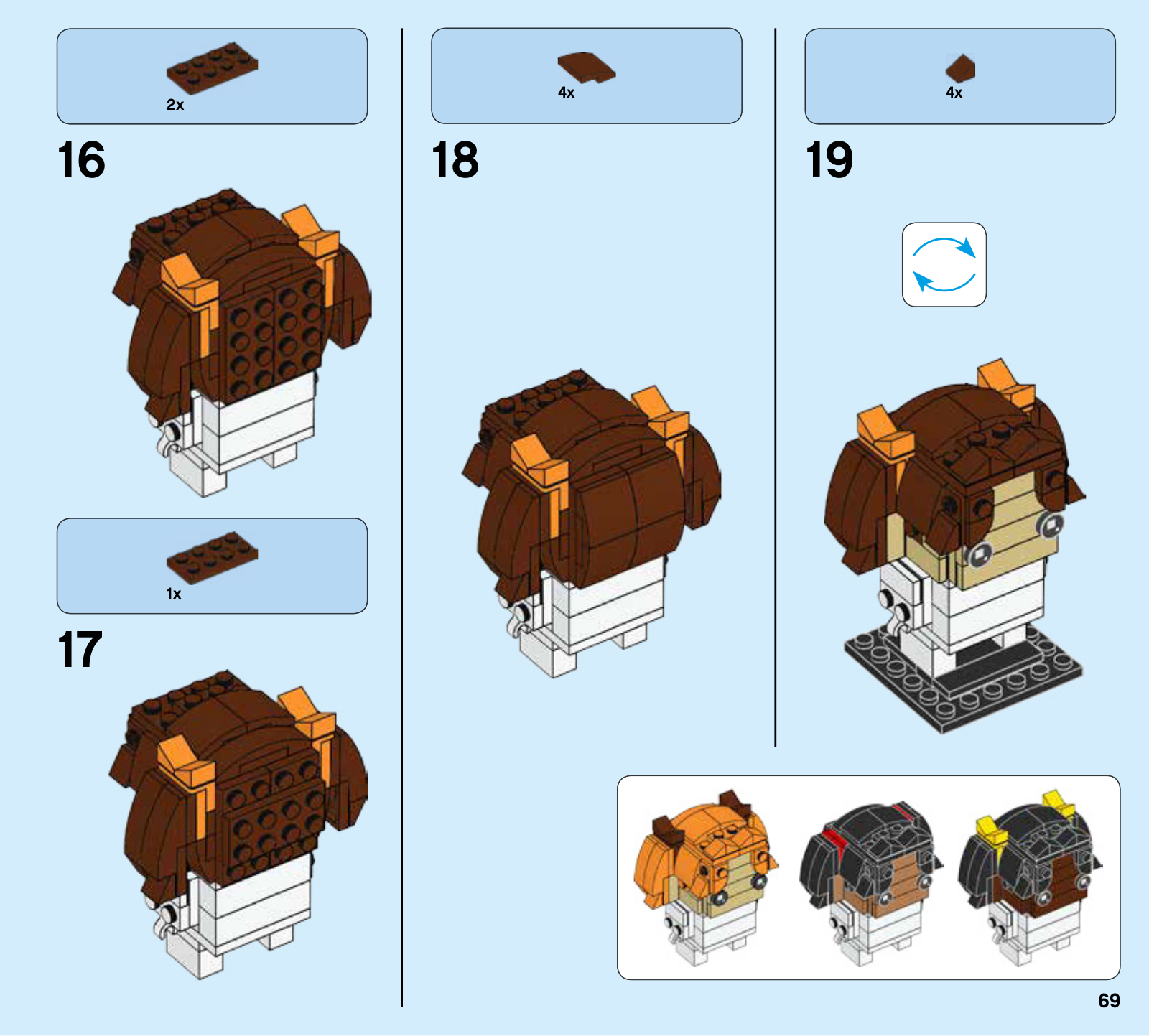 2x

16

1x

17

4x

18

4x

19

69