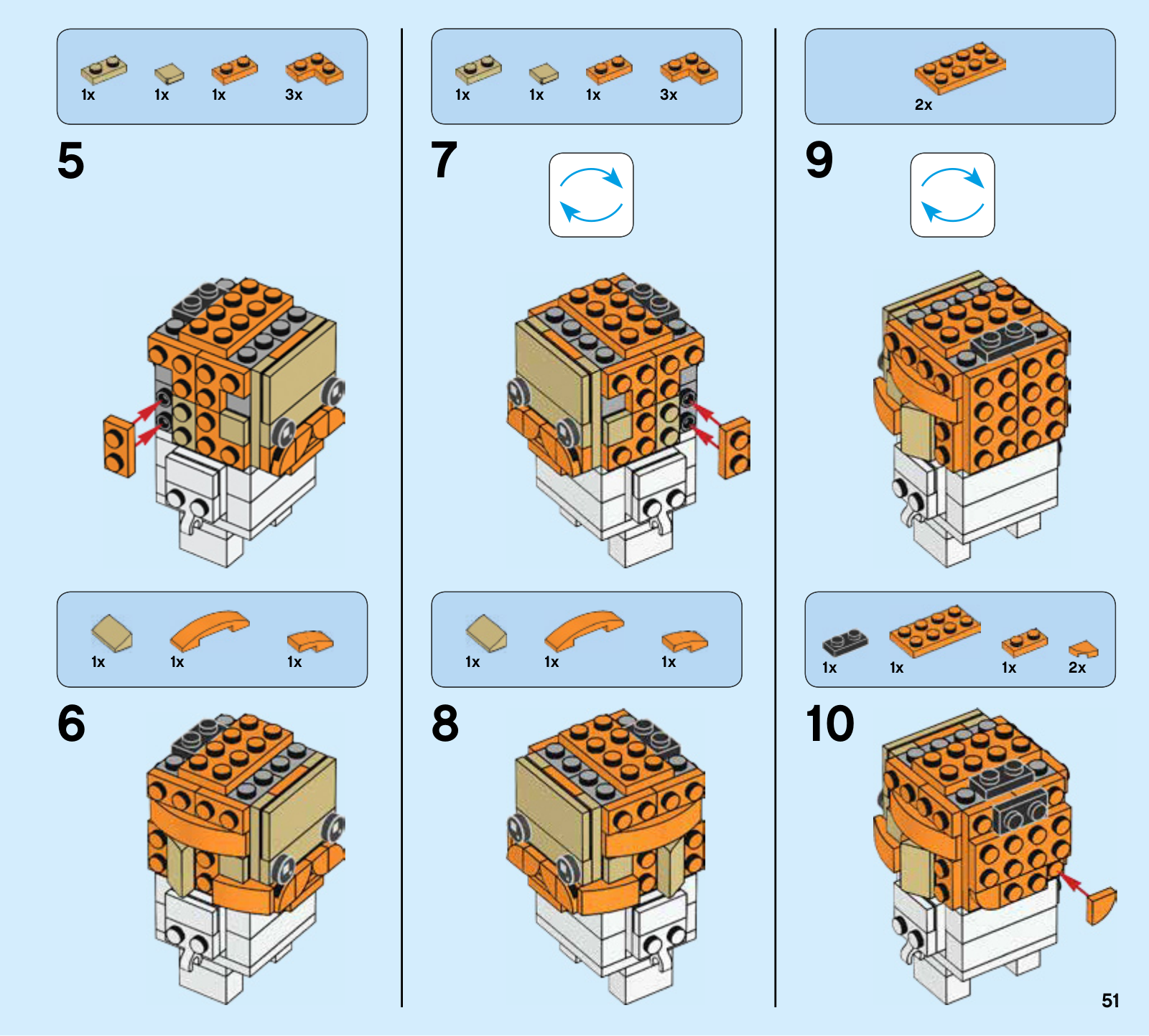 1x 1x 1x 3x

5

1x 1x 1x

6

1x 1x 1x 3x

7

1x 1x 1x

8

2x

9

1x 1x 1x 2x

10

51