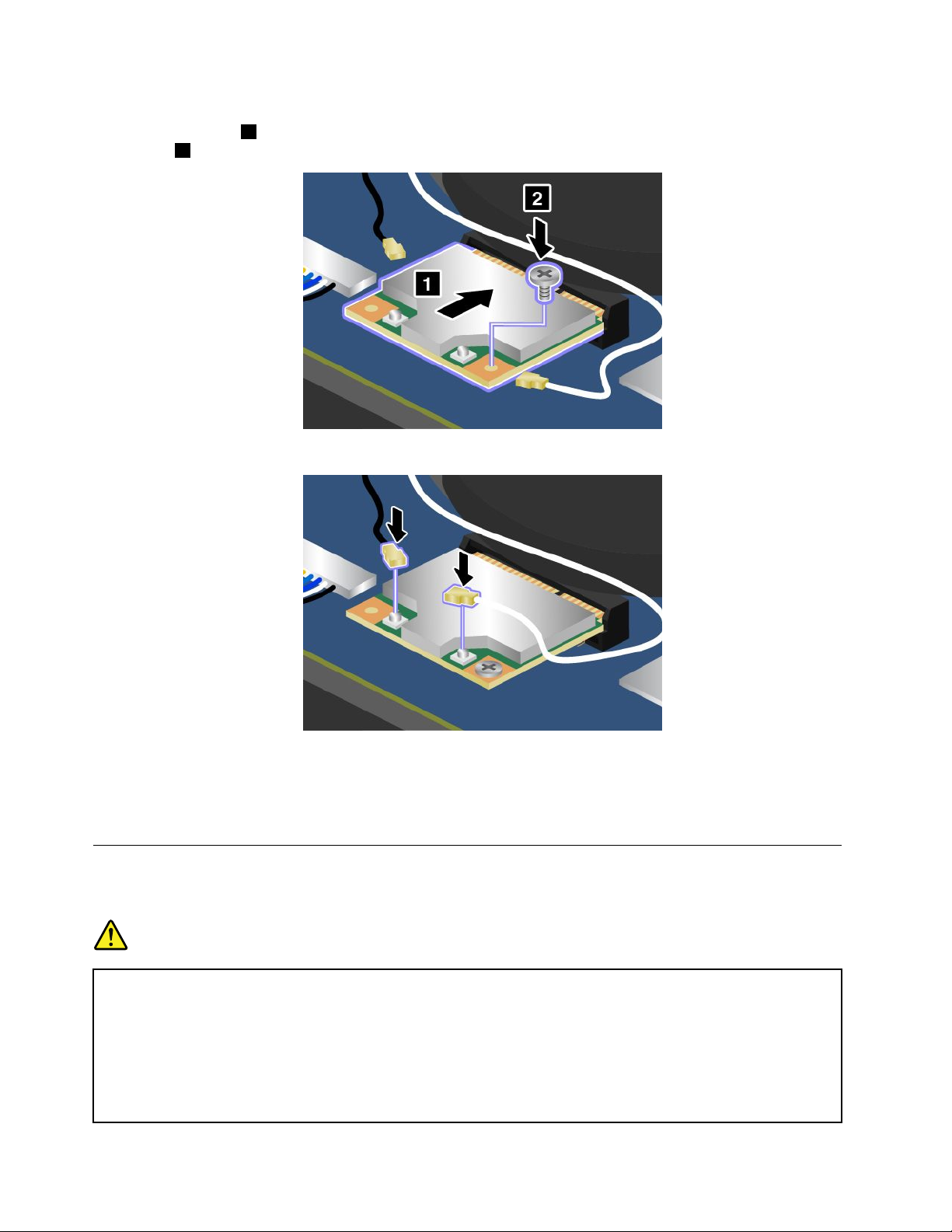 2

1