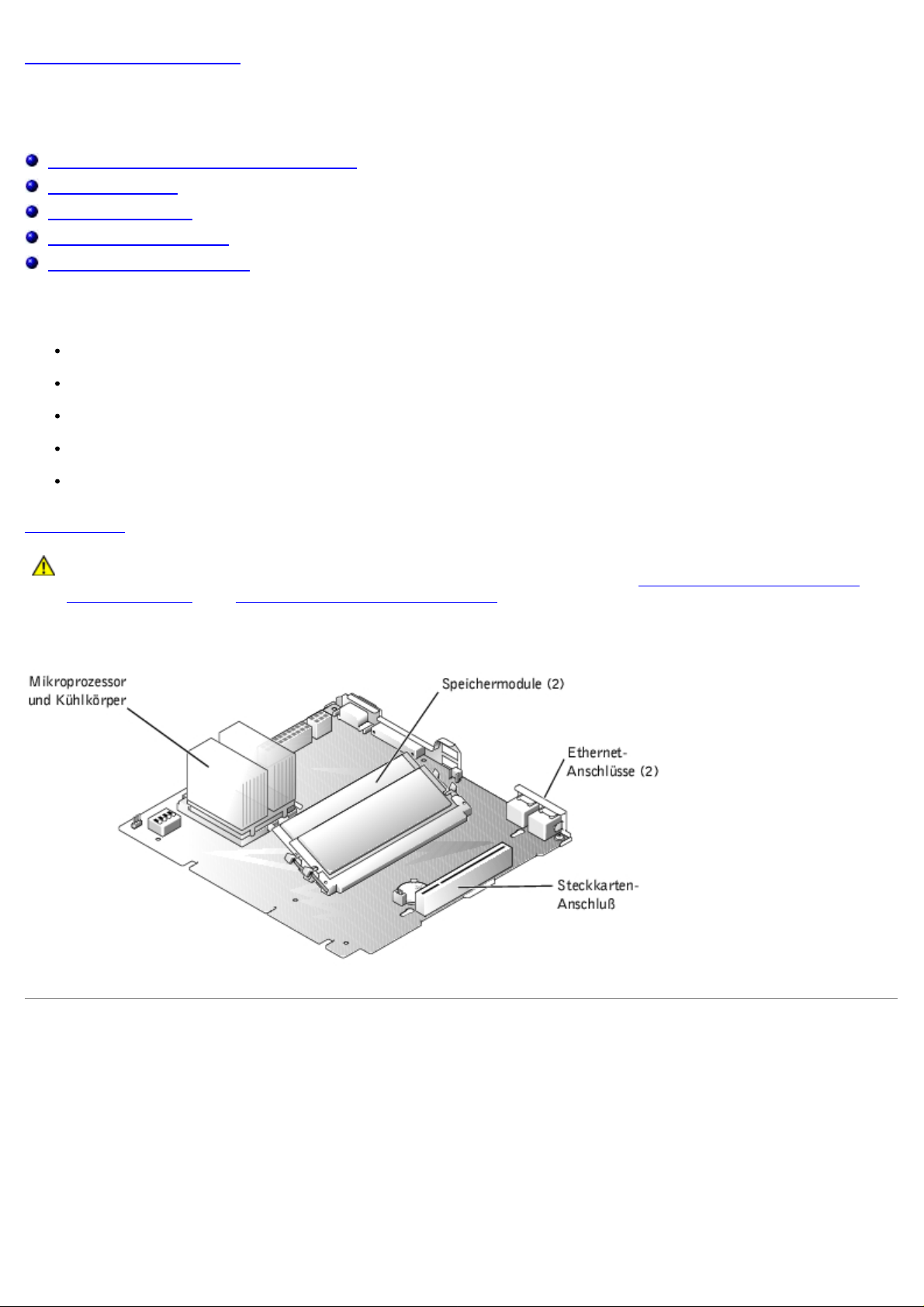 Mikroprozessor und Kühlkörper

Speichermodule (2)

Ethernet-Anschlüsse (2)

Steckkarten-Anschluß