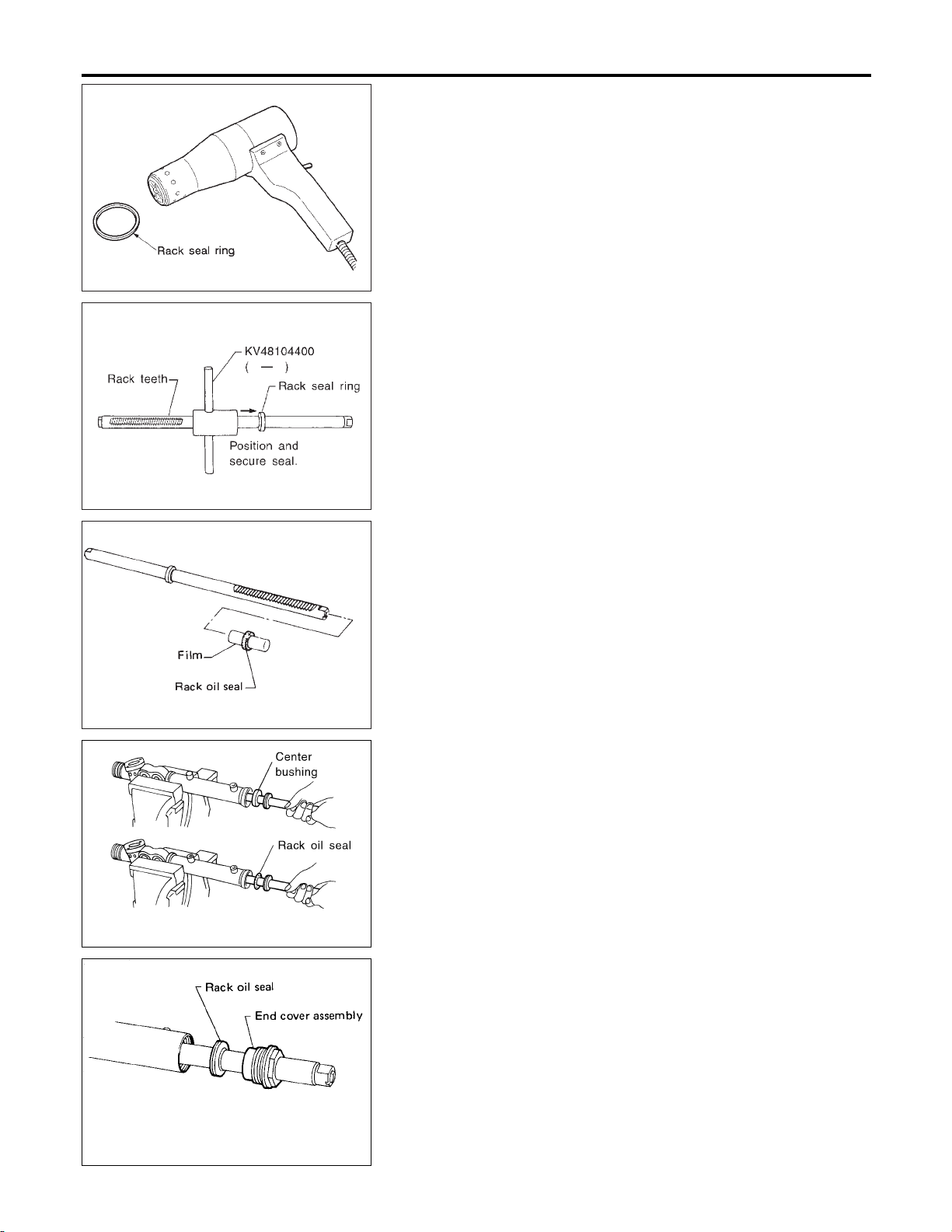 Rack seal ring

KV48104400
( — )
Rack teeth
Rack seal ring
Position and secure seal.

Film
Rack oil seal

Center bushing
Rack oil seal

Rack oil seal
End cover assembly