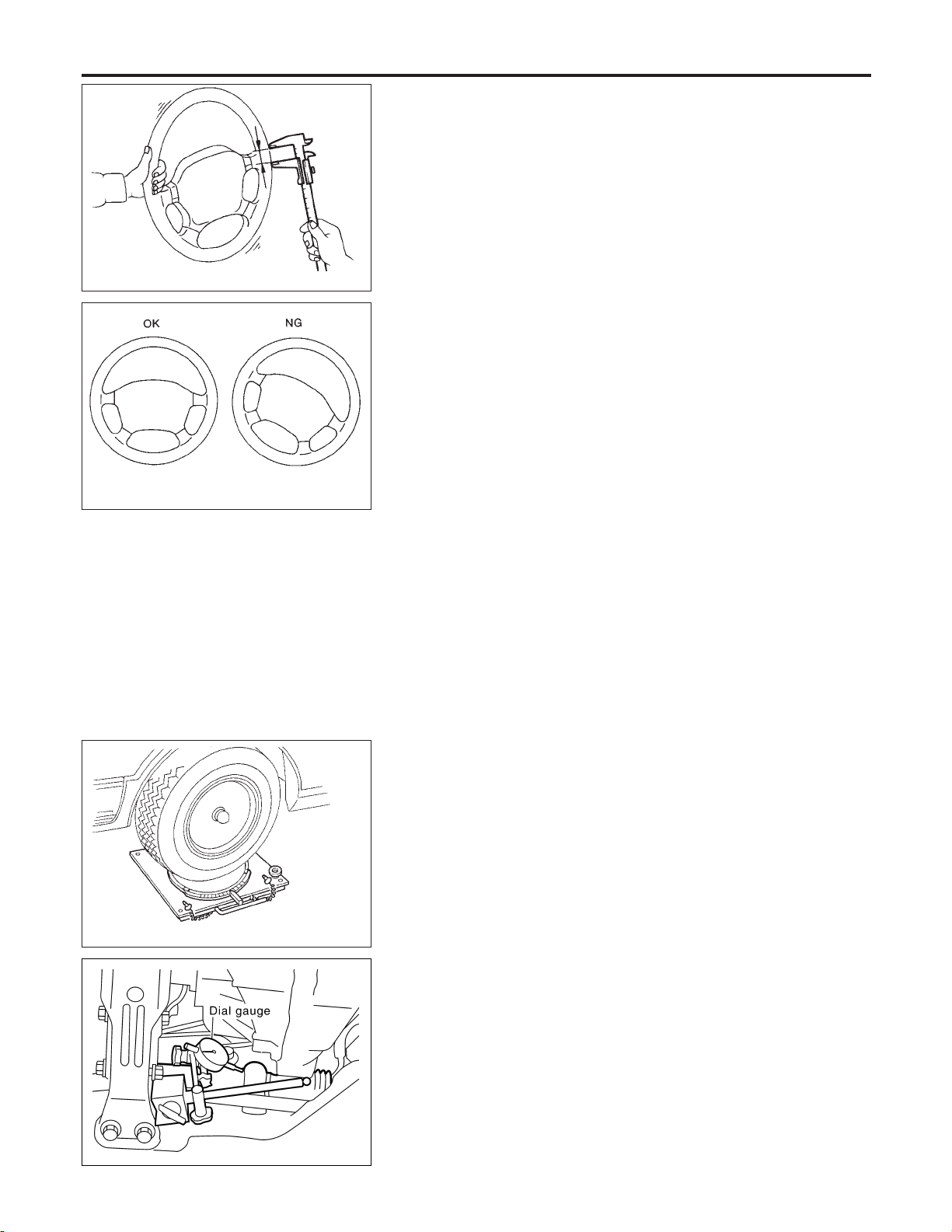 OK

NG

Dial gauge