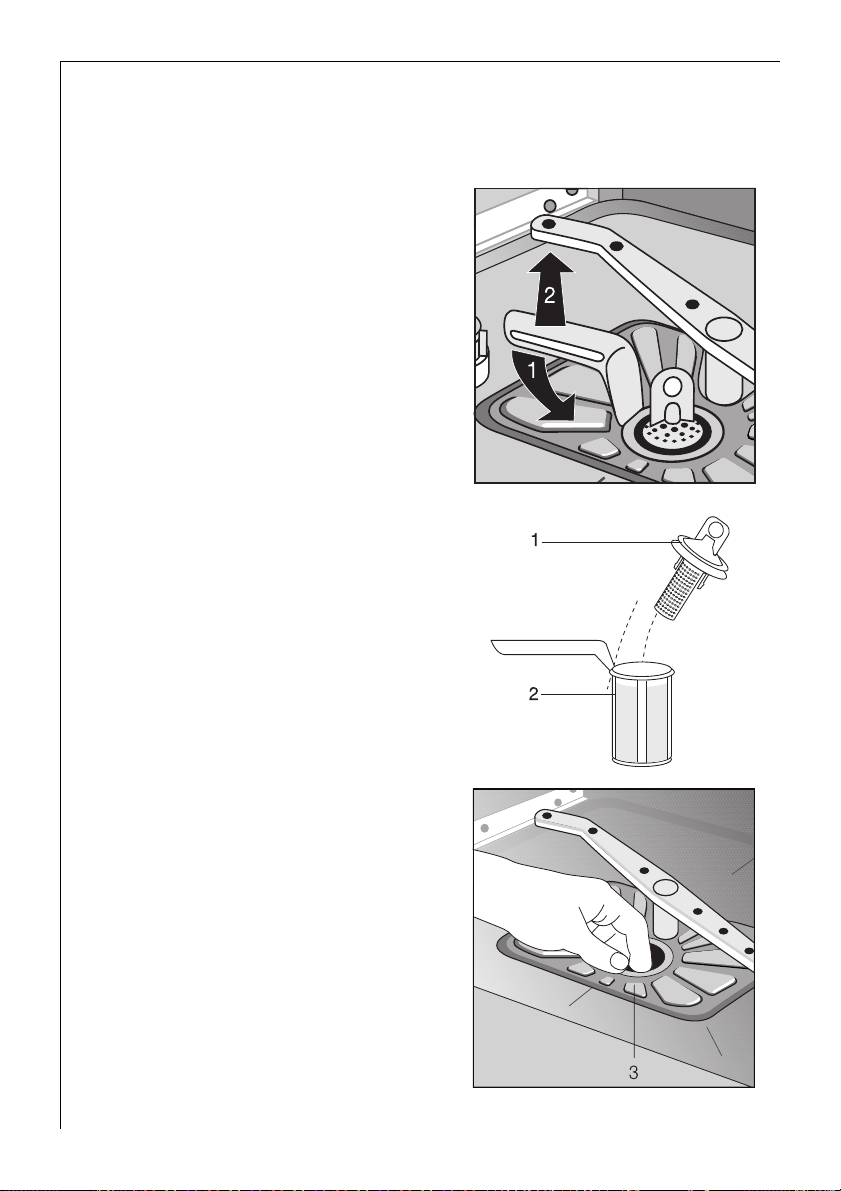 2

1

1

2

3