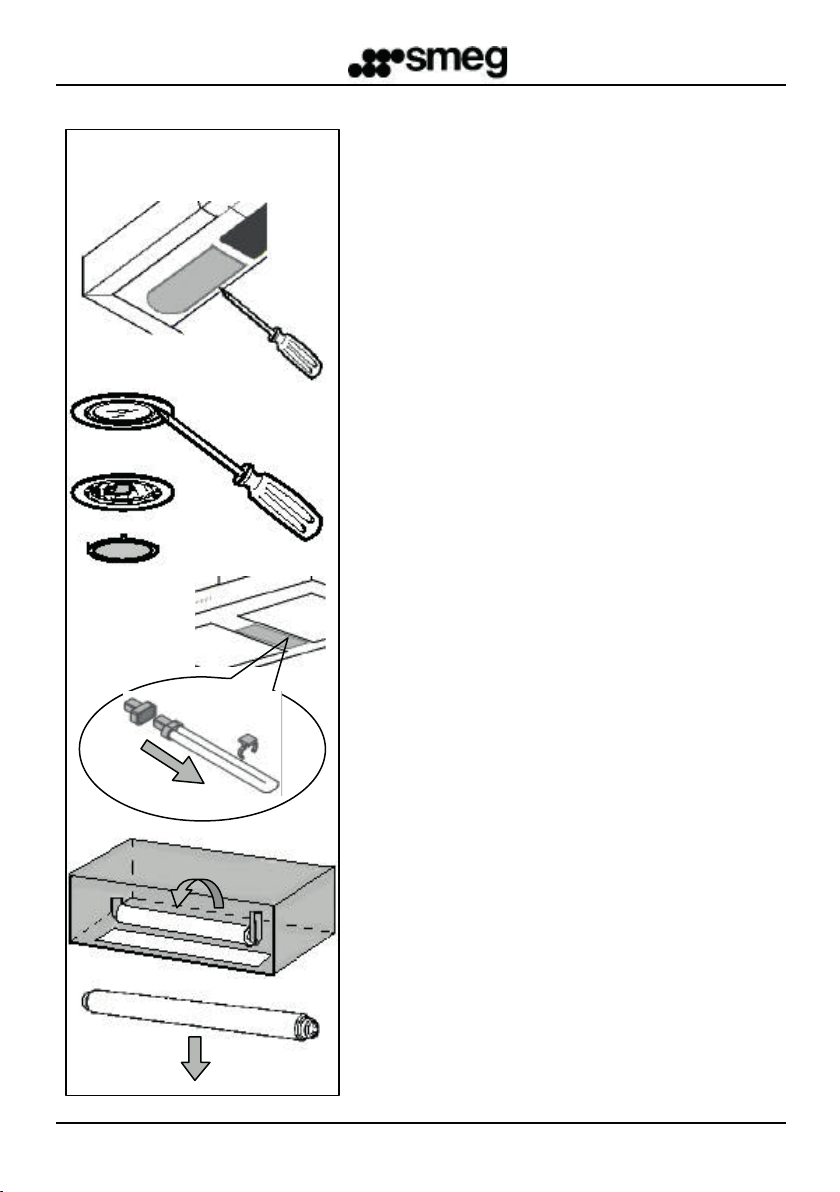 smeg