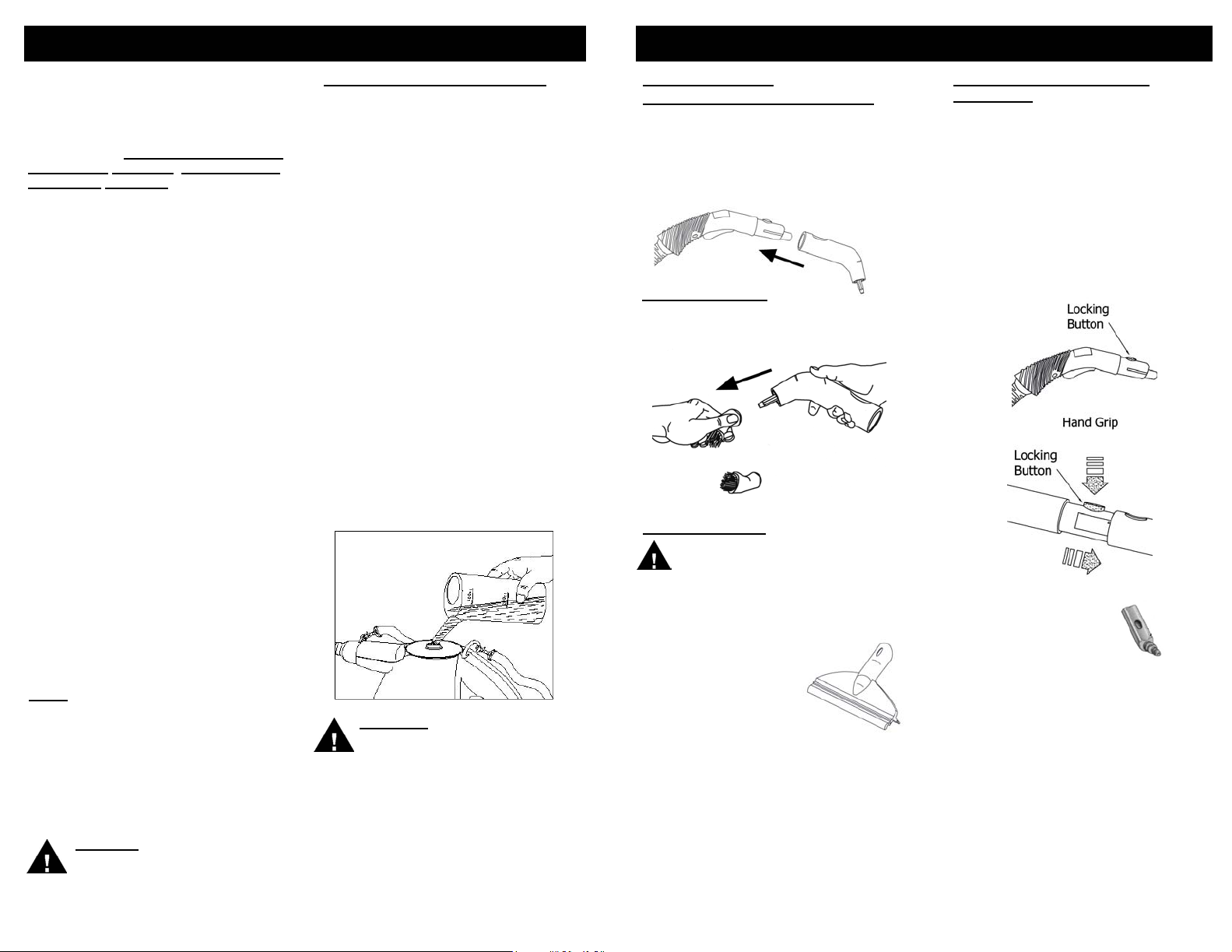 Locking Button

Hand Grip

Locking Button