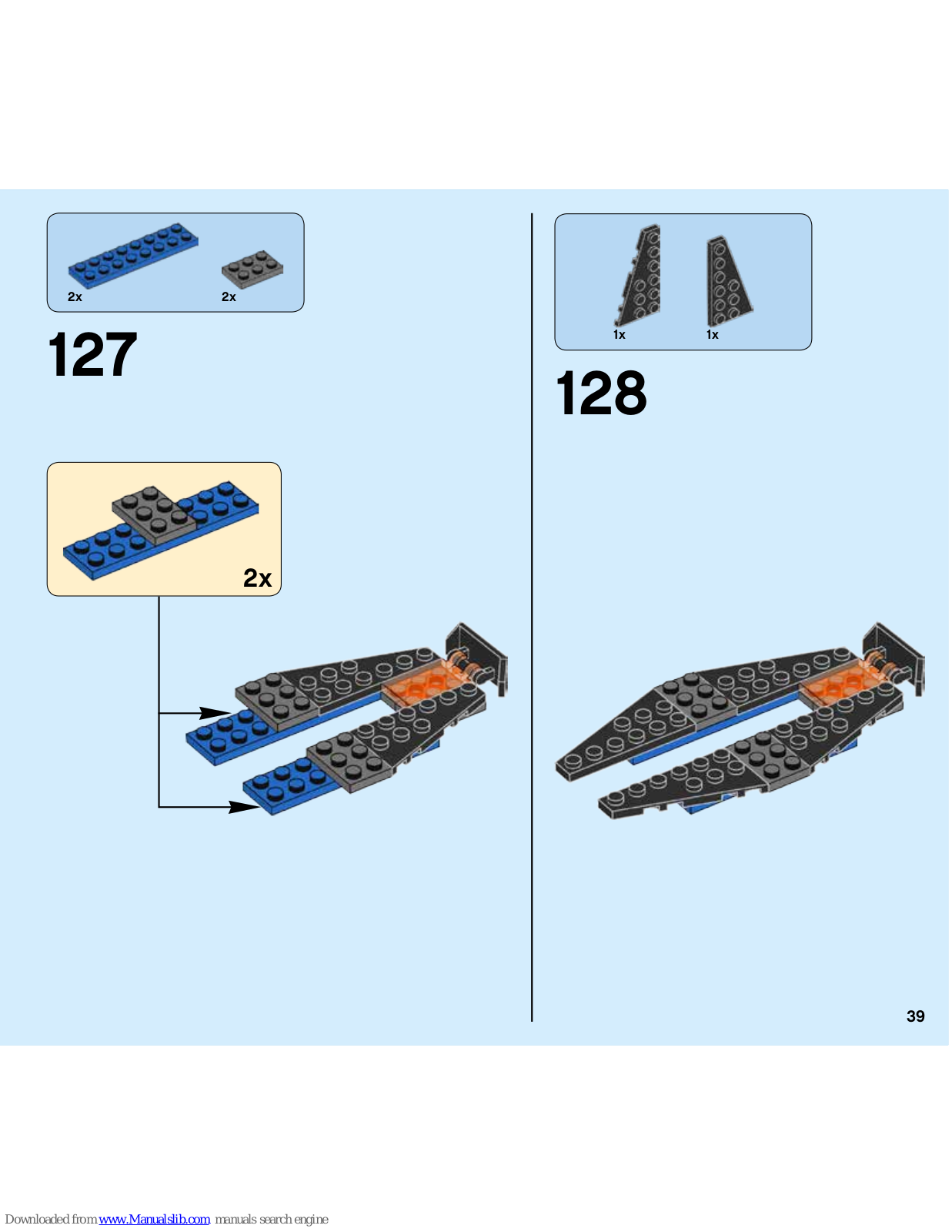 2x 2x

127

2x

1x 1x

128

39

Downloaded from www.Manualslib.com manuals search engine