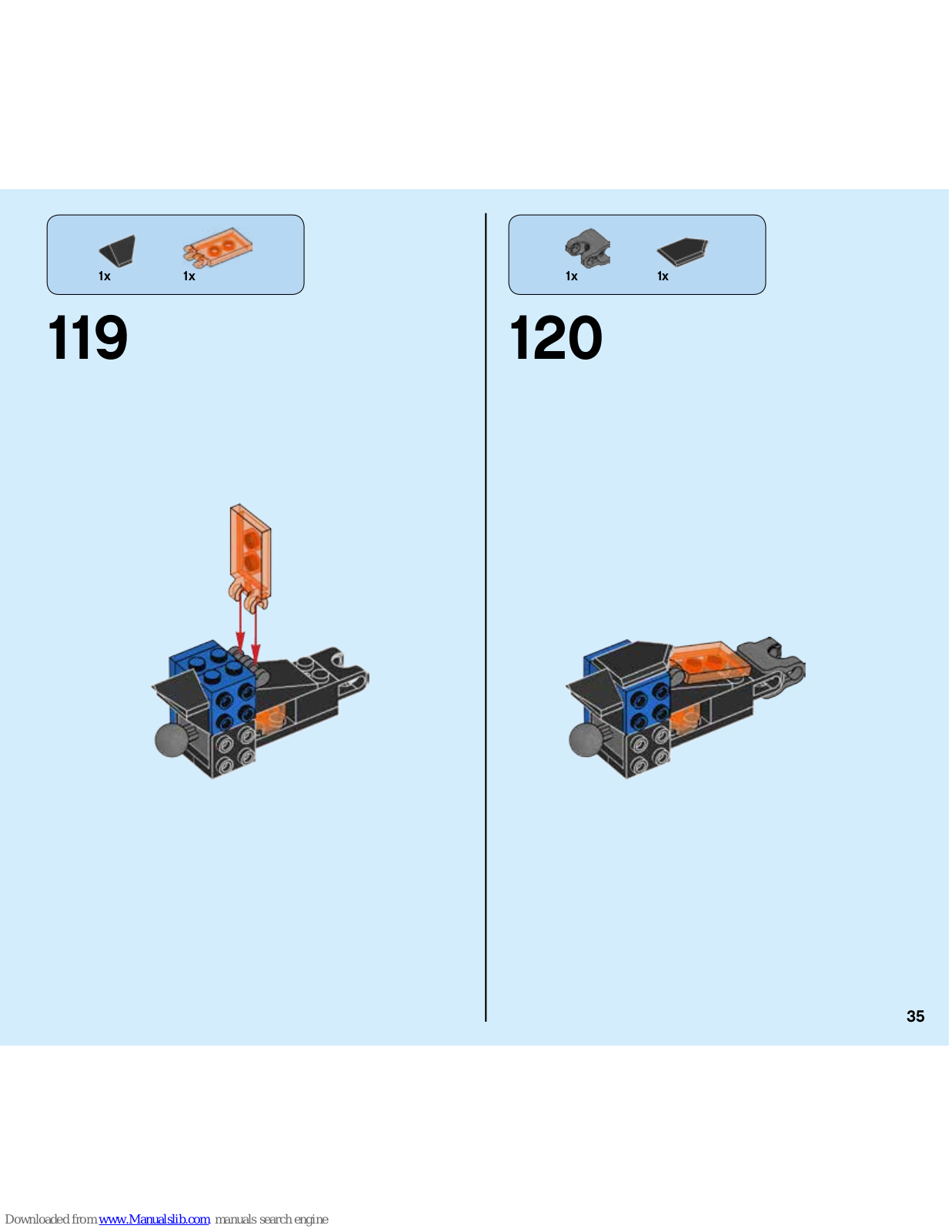 1x 1x

119

1x 1x

120

35

Downloaded from www.Manualslib.com manuals search engine