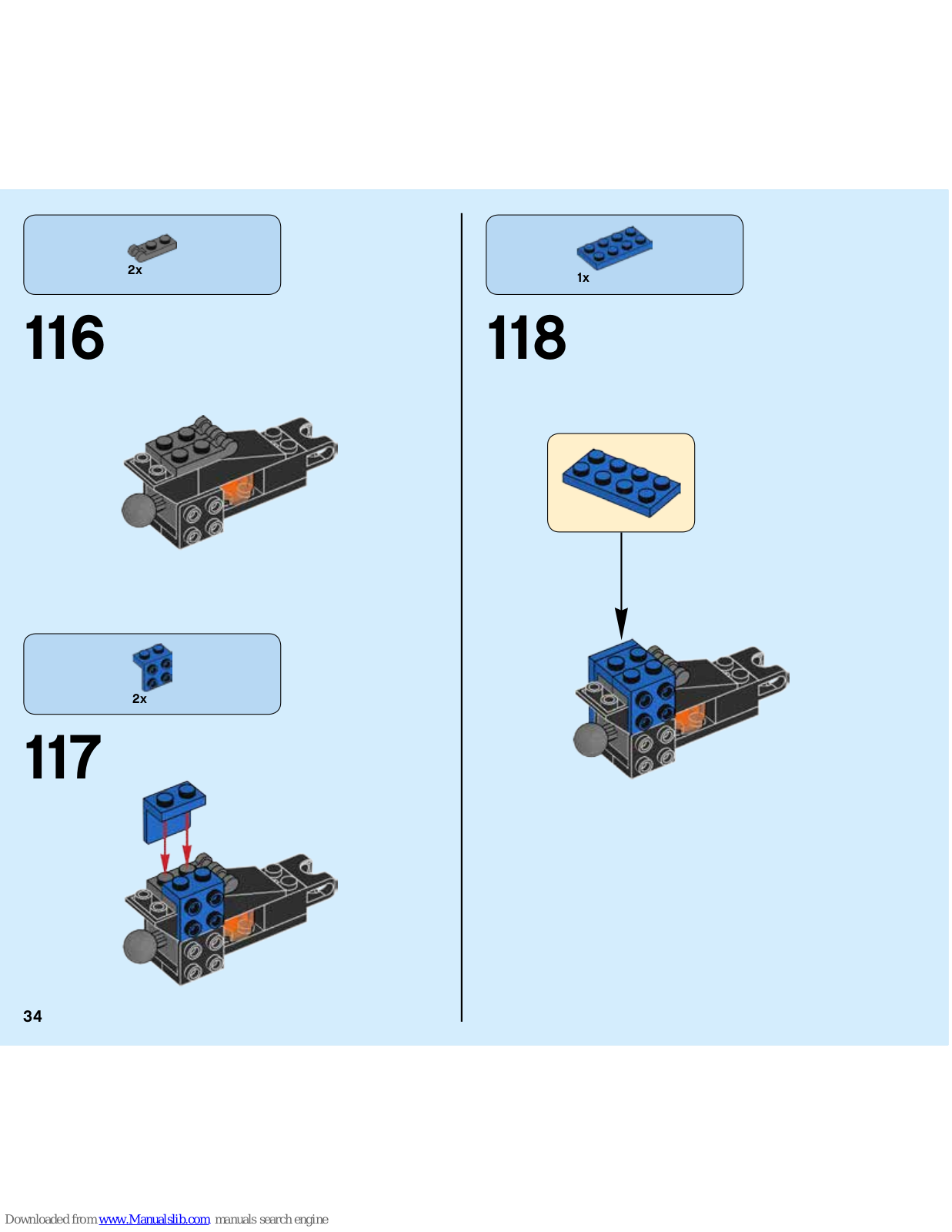 2x

116

2x

117

34

1x

118

Downloaded from www.Manualslib.com manuals search engine