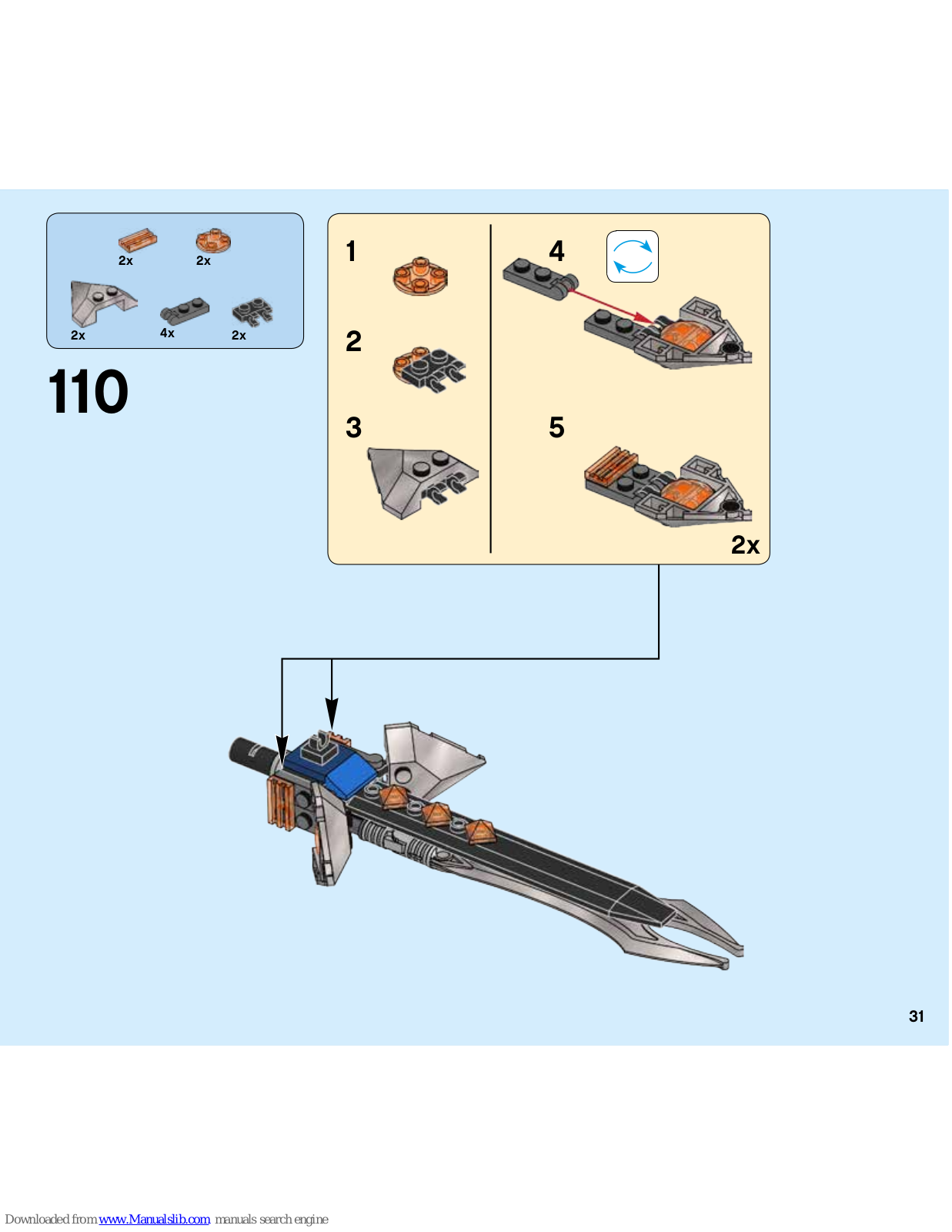 2x 2x
2x 4x 2x

110

1

2

3

4

5

2x

31

Downloaded from www.Manualslib.com manuals search engine