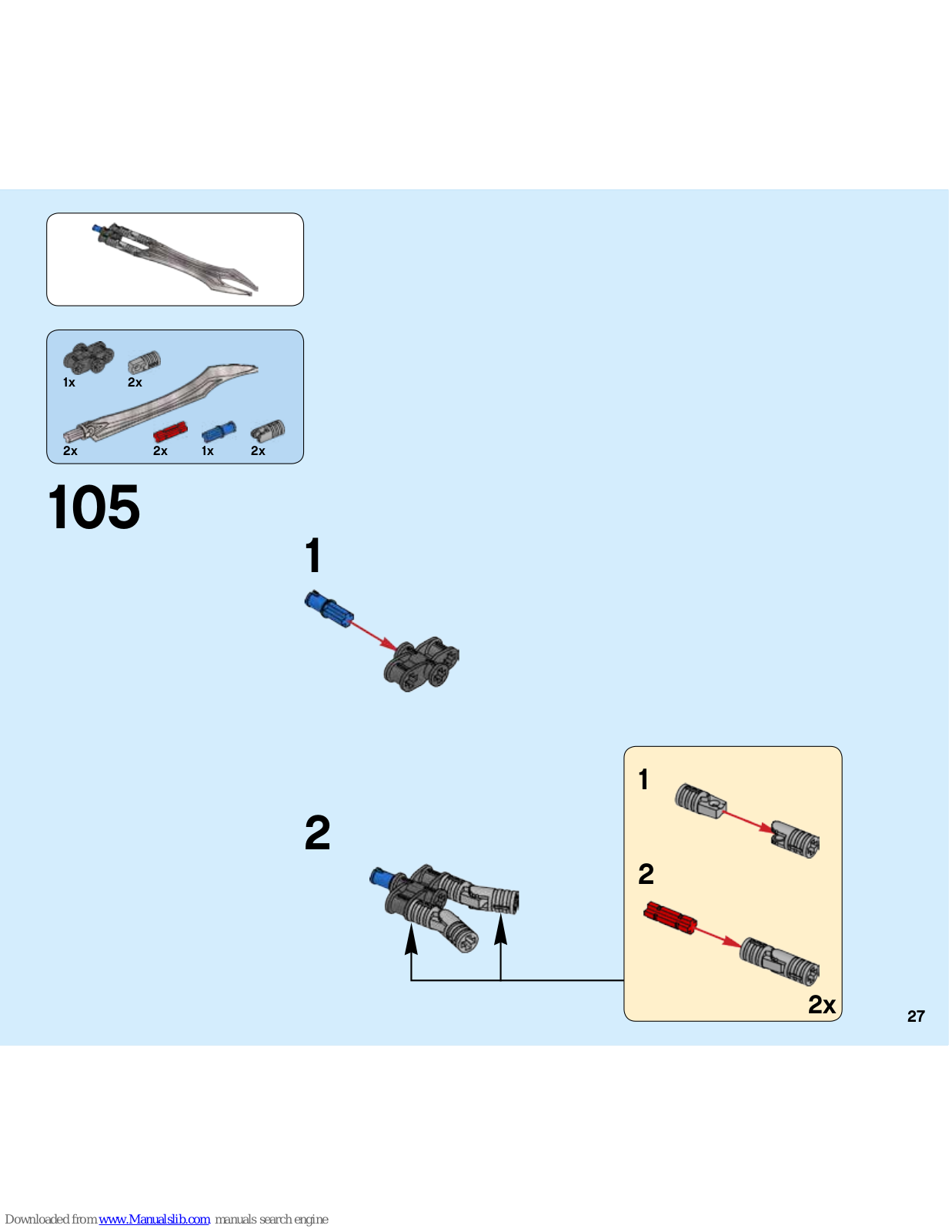 1x 2x

2x 2x 1x 2x

105

1

2

1

2

2x

27

Downloaded from www.Manualslib.com manuals search engine