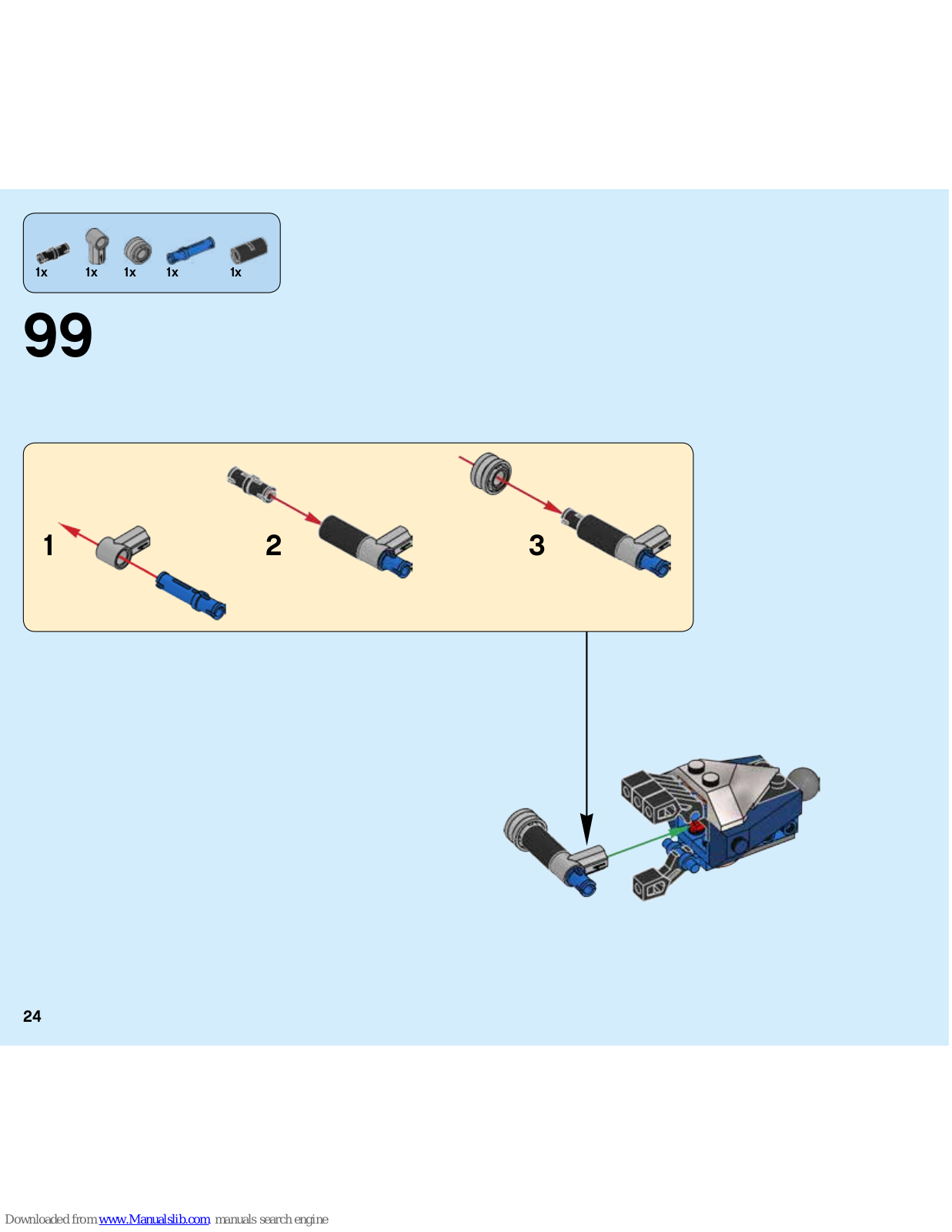 1x 1x 1x 1x 1x

99

1

2

3

24

Downloaded from www.Manualslib.com manuals search engine