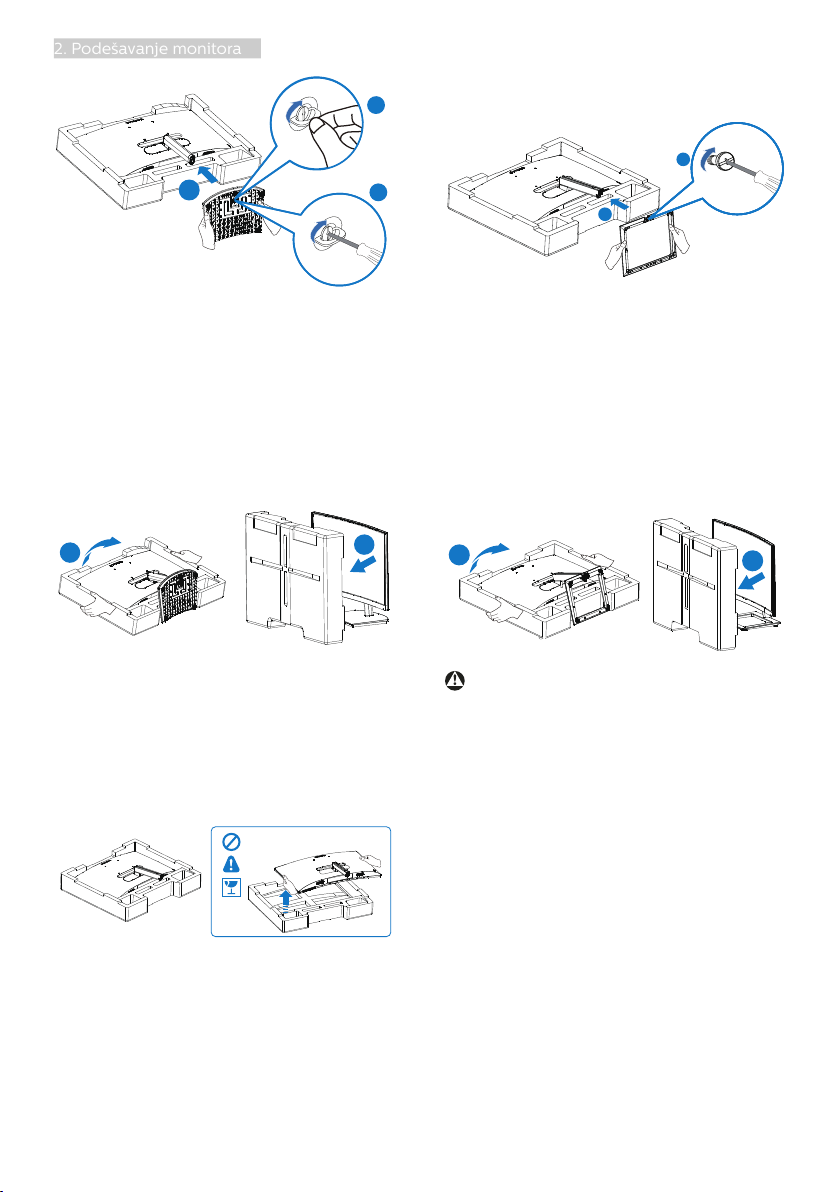 2. Podešavanje monitora