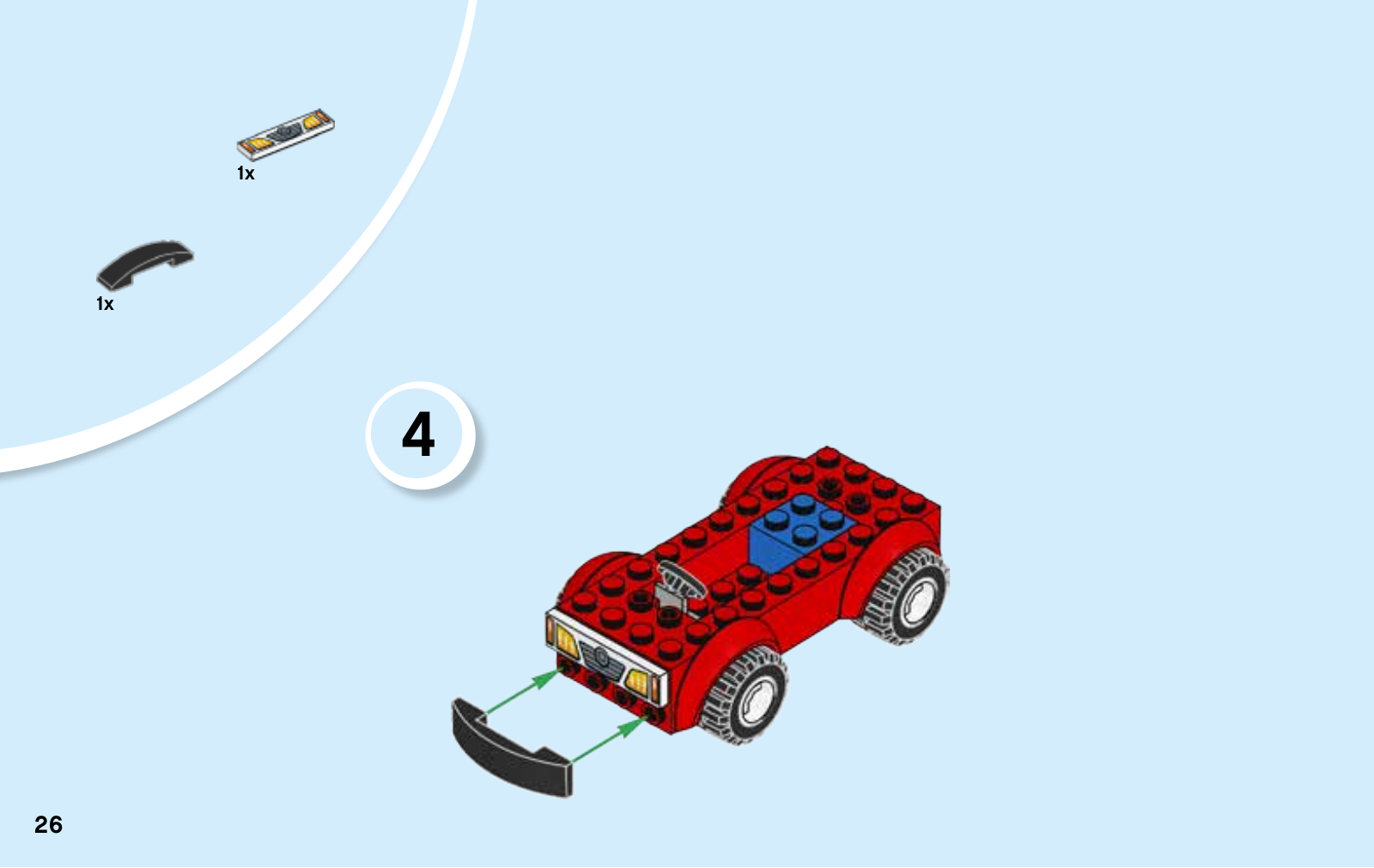 1x

1x

4

26