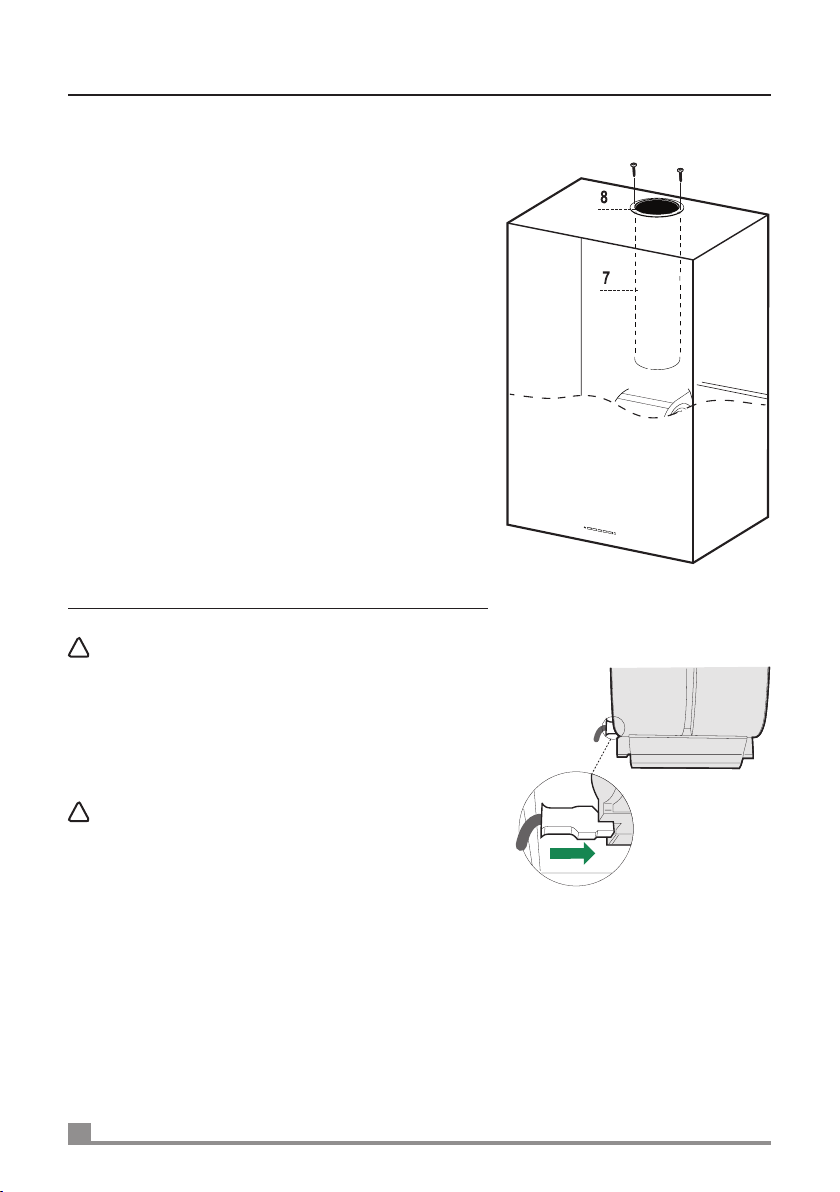 8

7