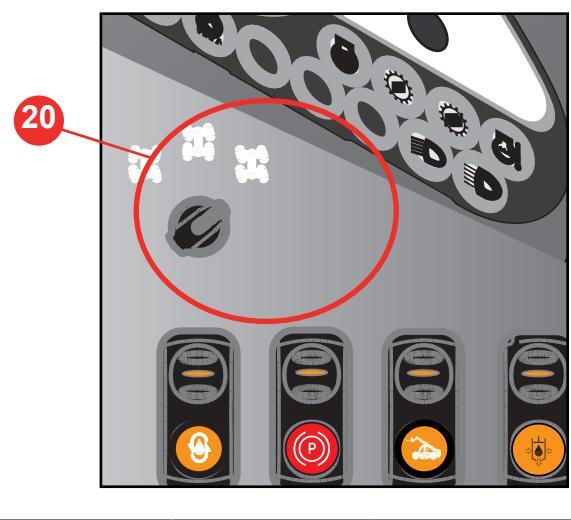 20

P