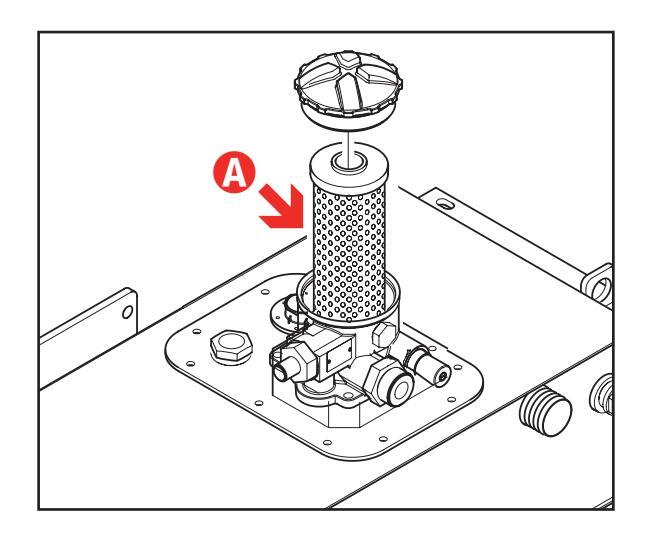 A