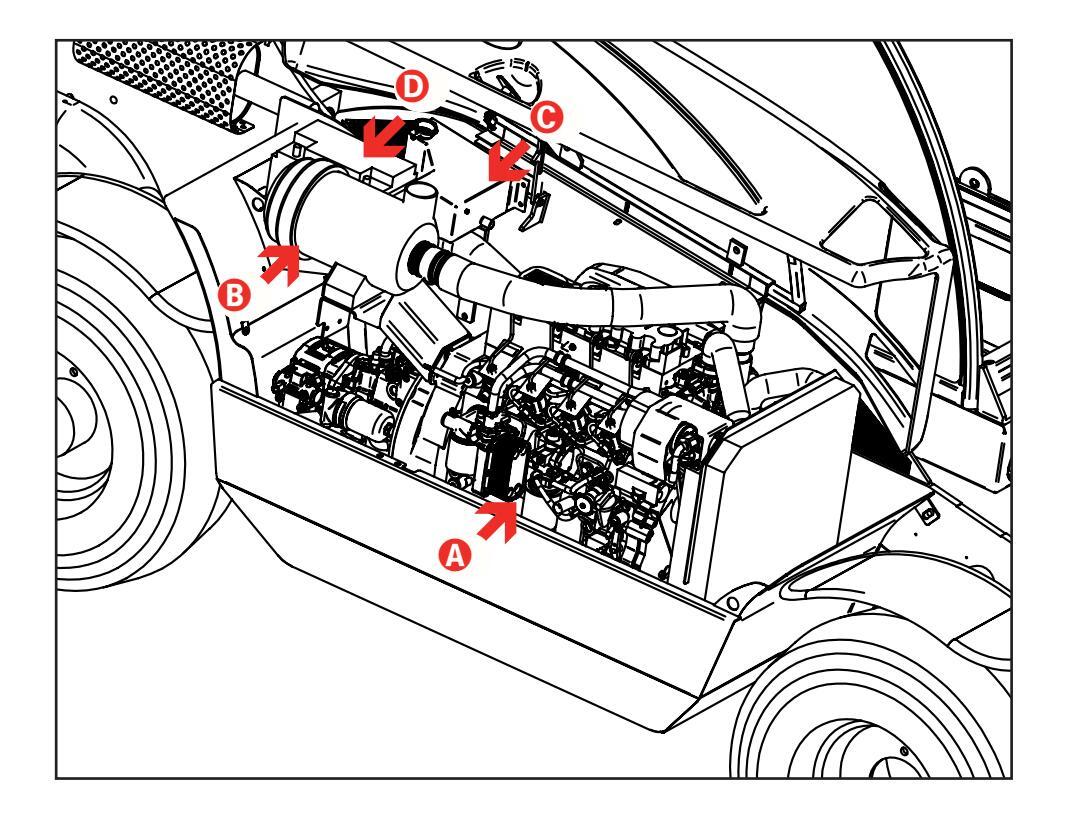 D
C
B
A