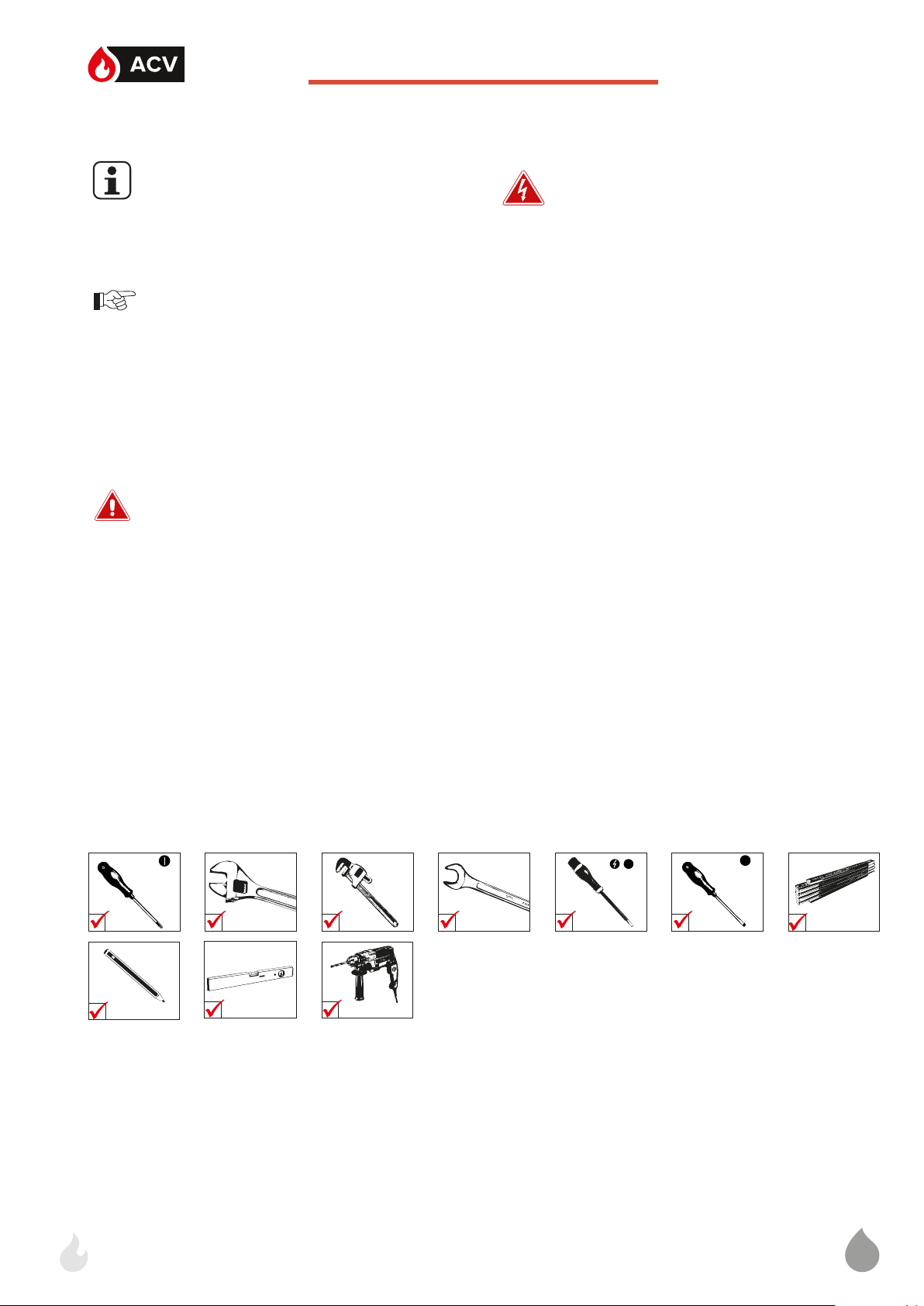 ACV