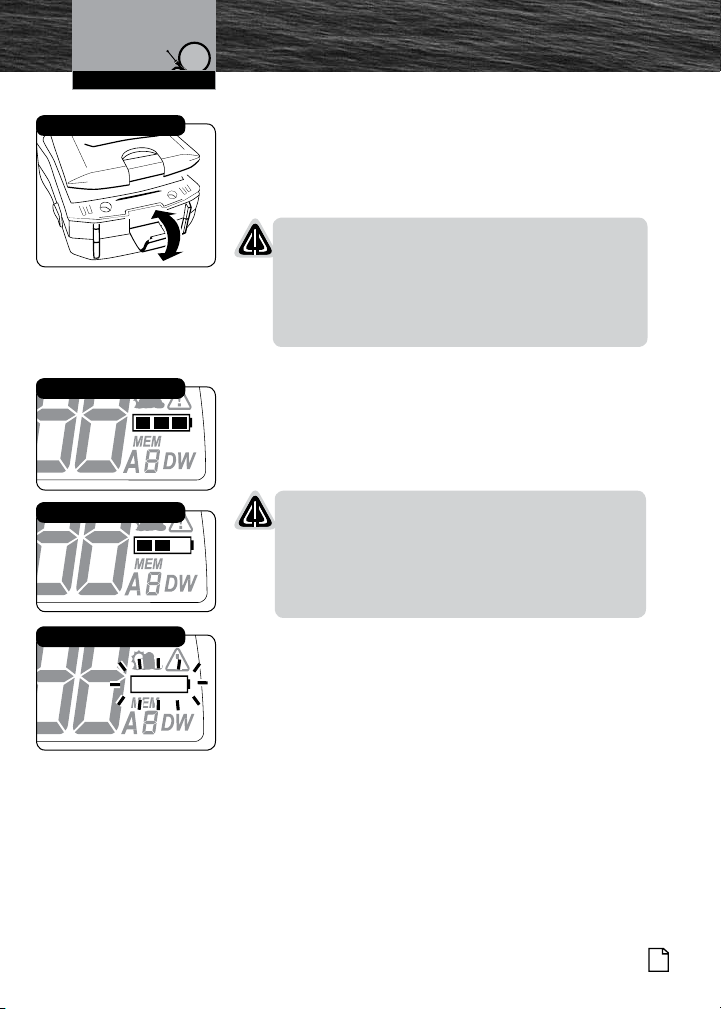 MEM
A8 DW

MEM
A8 DW

MEM
A8 DW