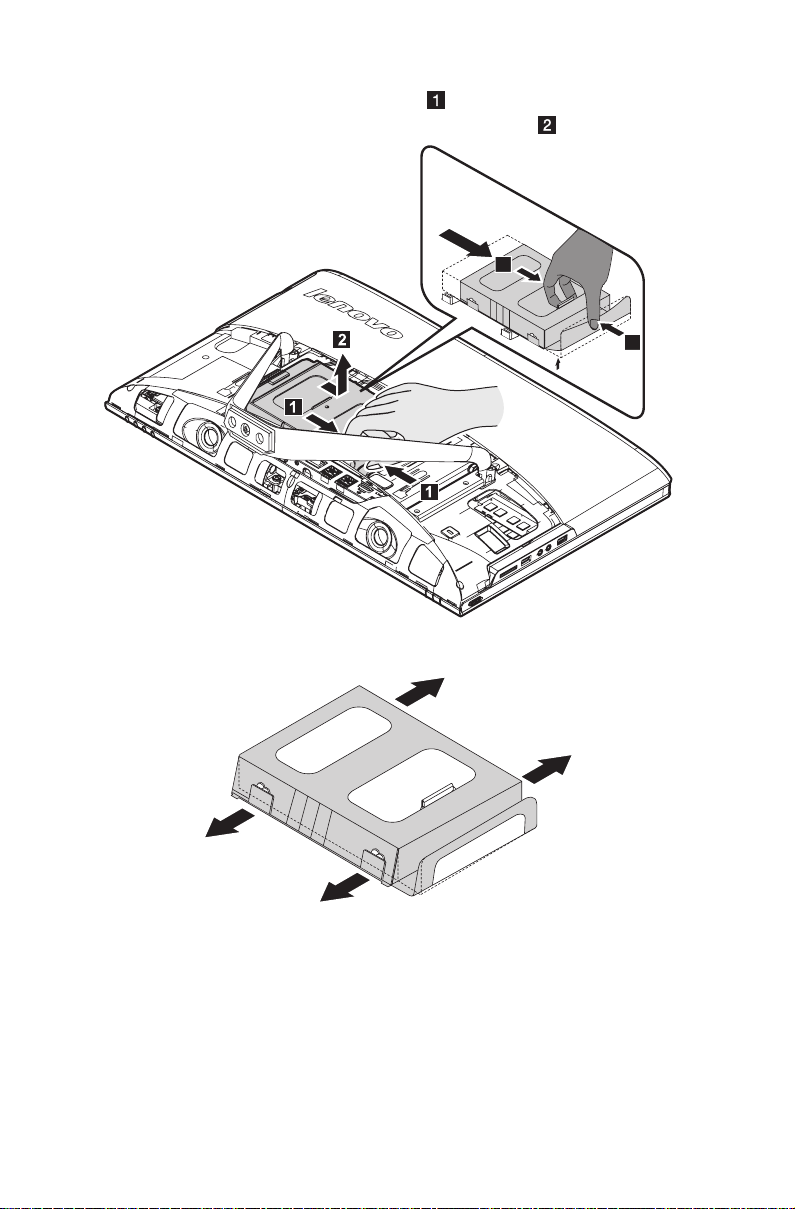 1
2
lenovo
2
1
1