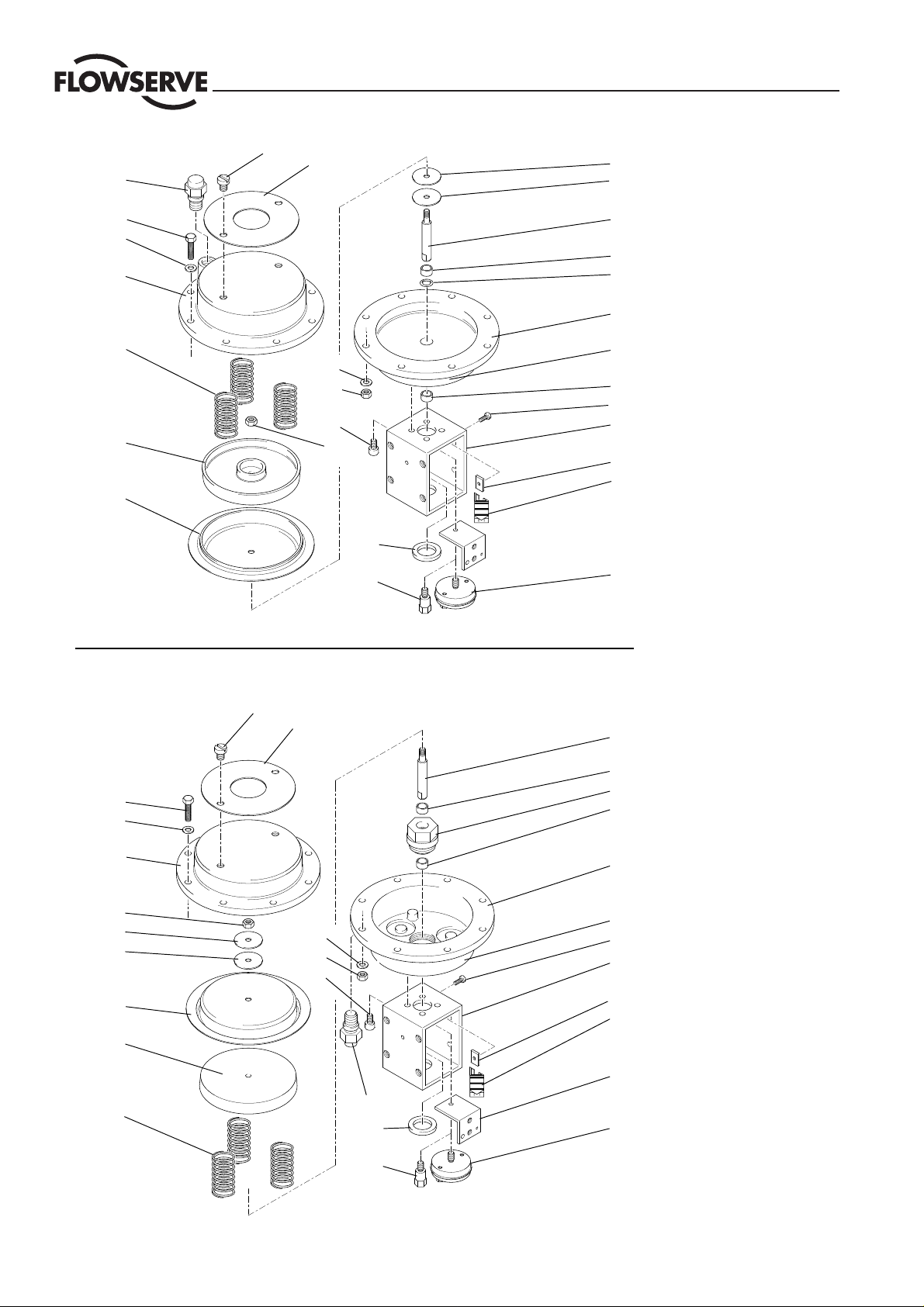 FLOWSERVE