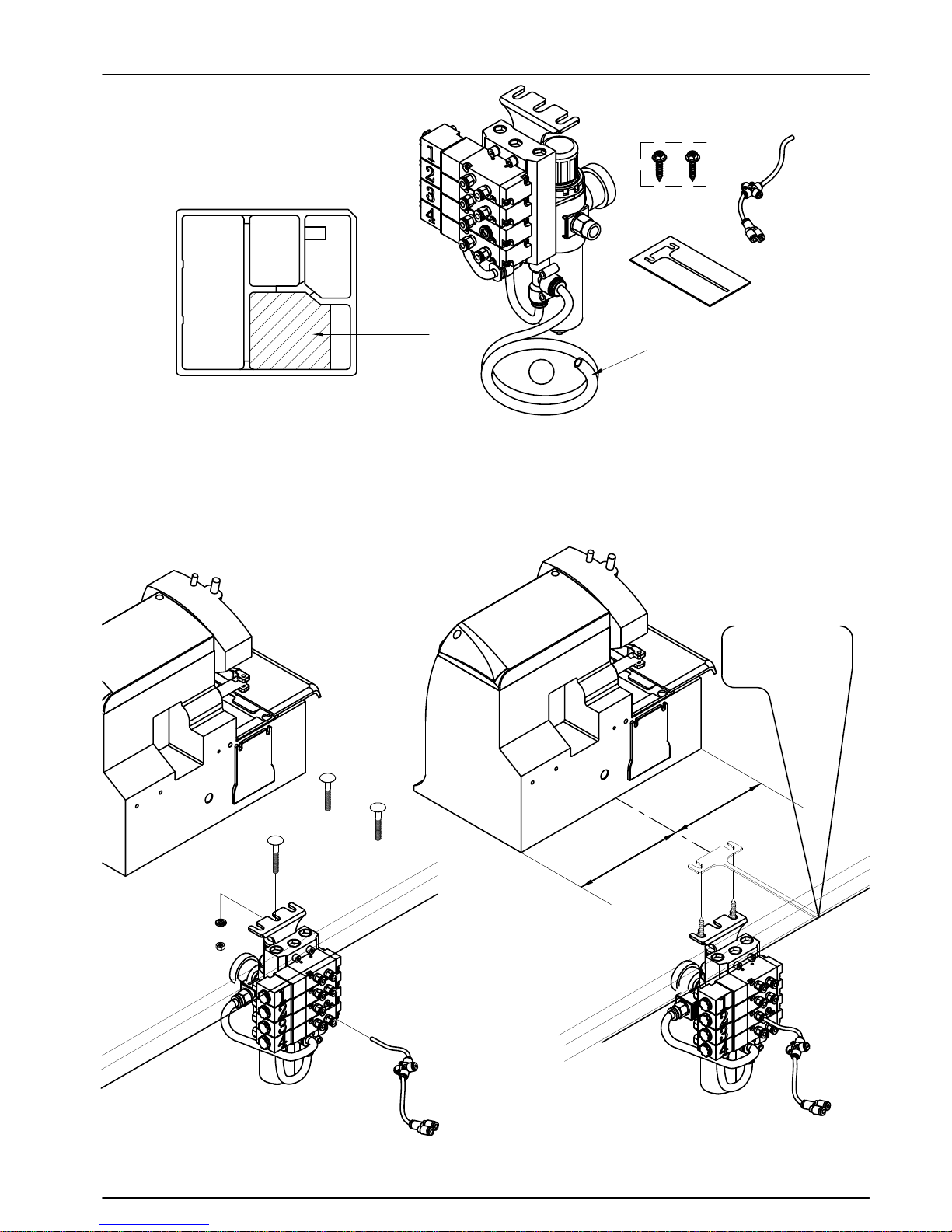 1
2
3
4

1
2
3
4

1
2
3
4