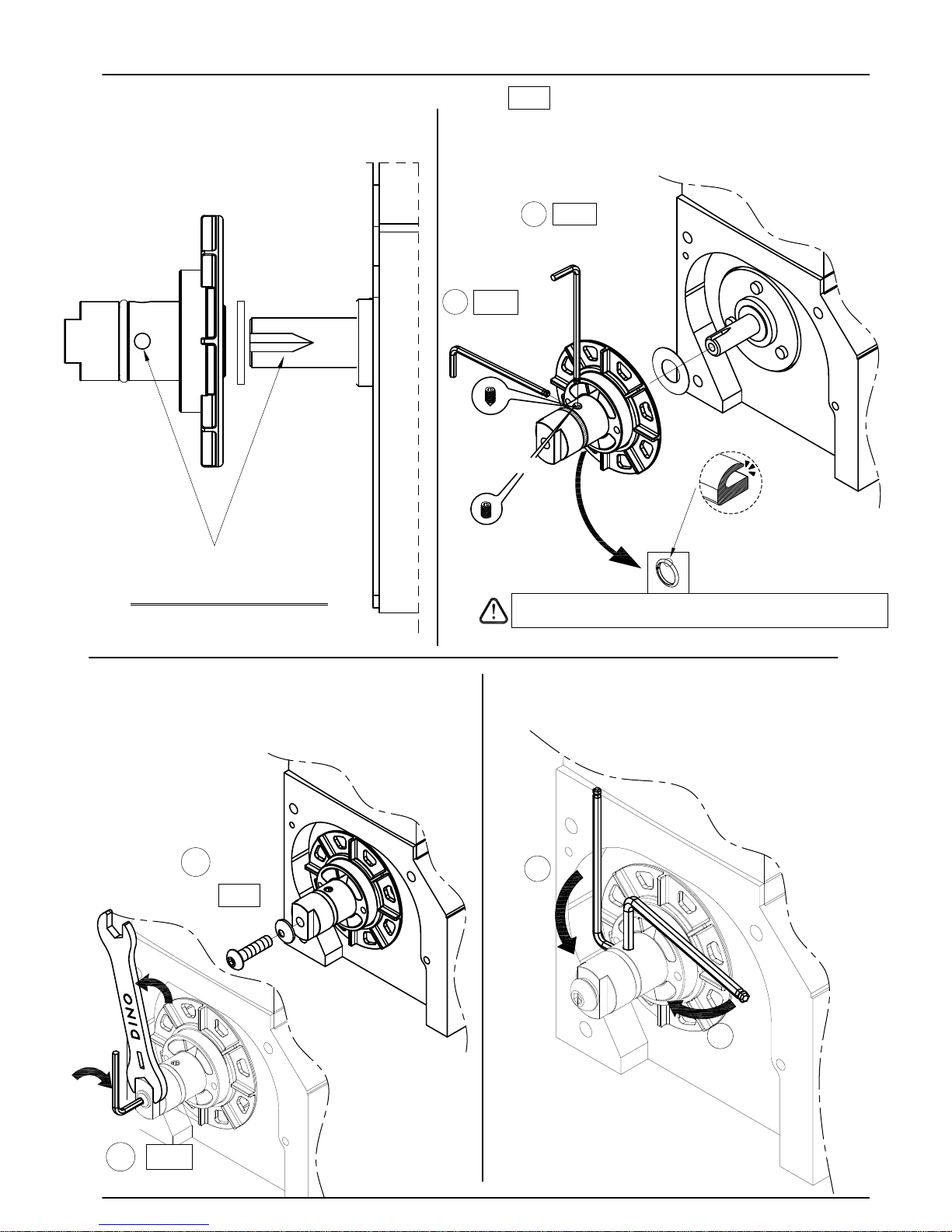 DINO