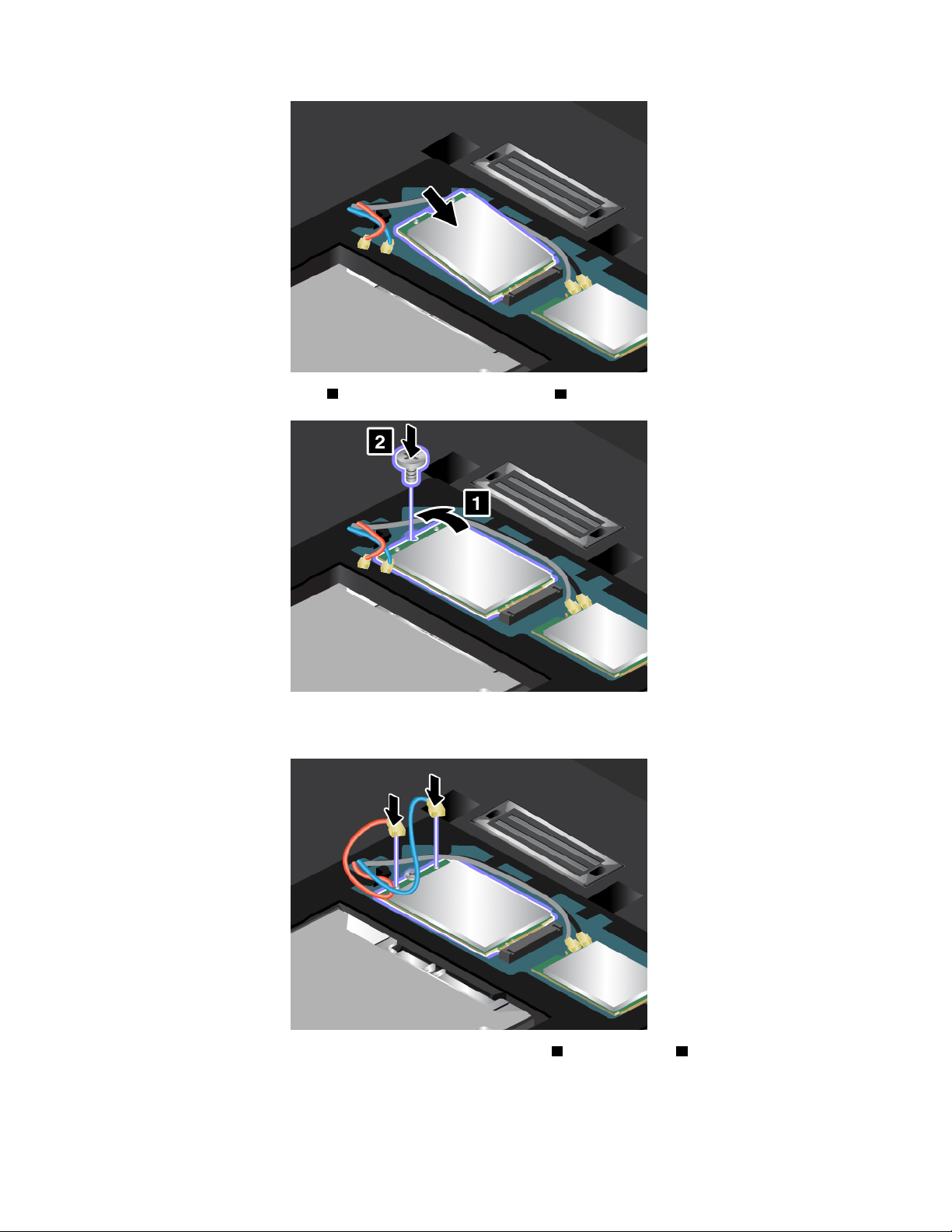 2

1