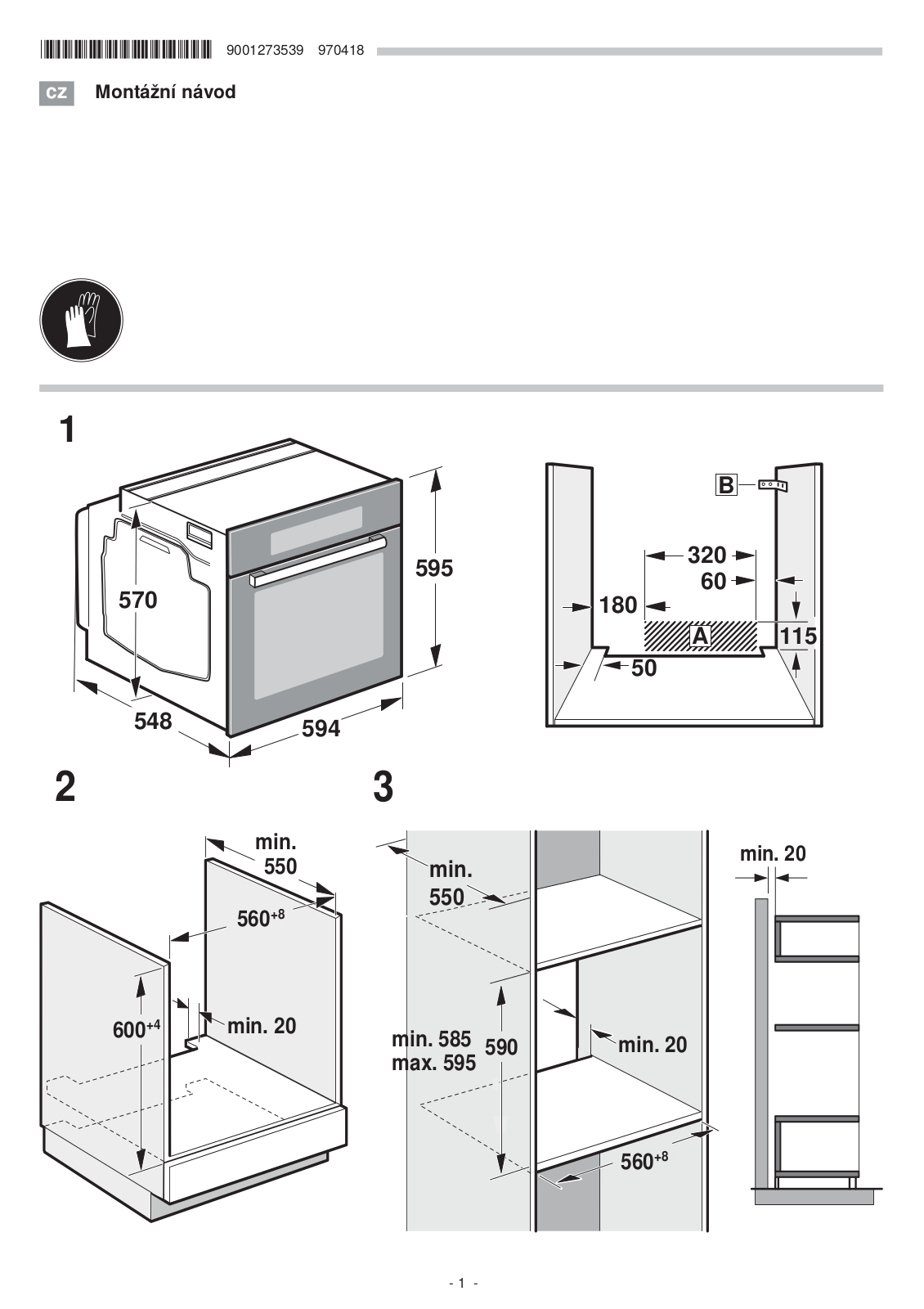 9001273539 970418

cz Montážní návod

1

570
595
548
594

B
320
60
180
A
115
50

2

min. 550
$560^{+8}$
$600^{+4}$
min. 20

3

min. 550
min. 585
max. 595
590
min. 20
$560^{+8}$
min. 20

- 1 -