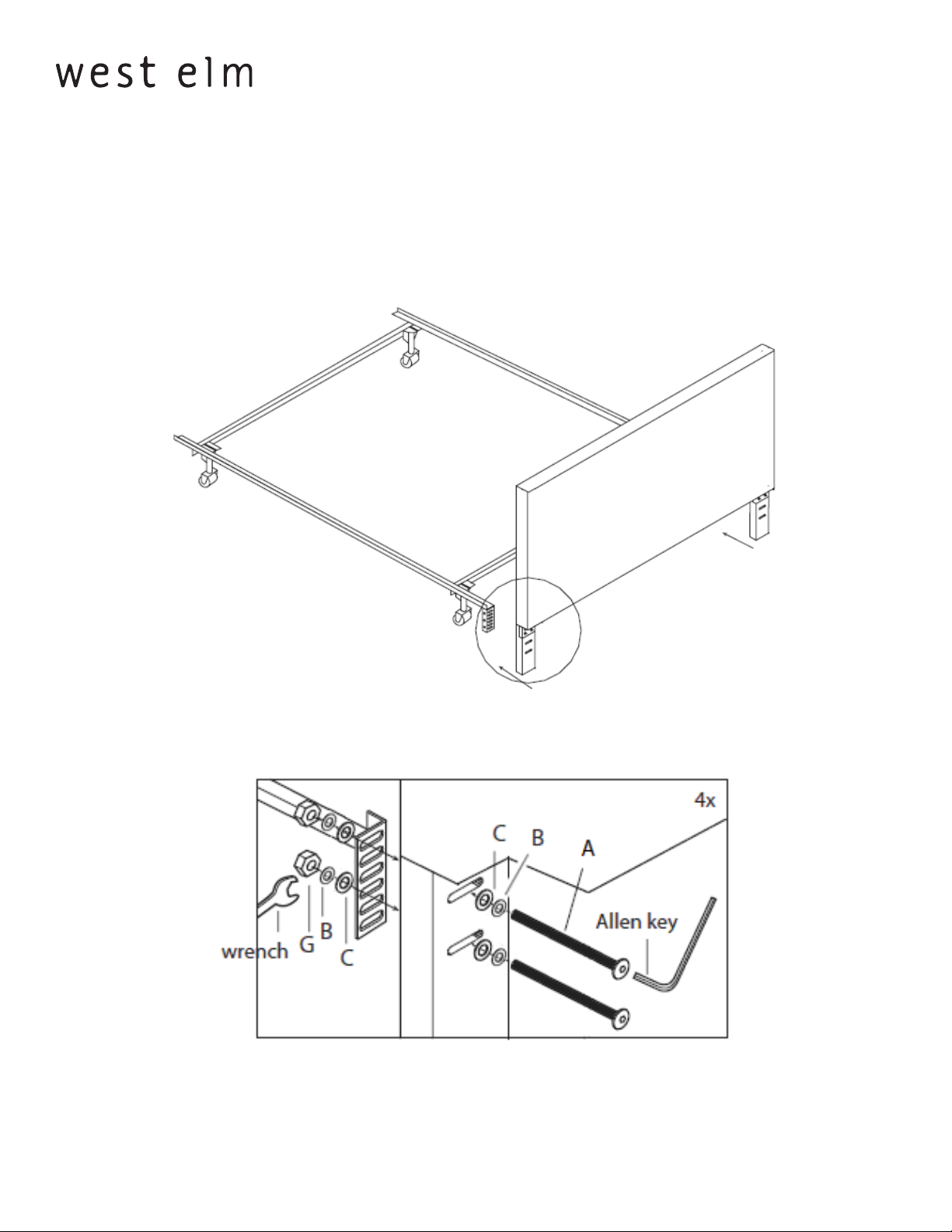 west elm

4x

C
B
A
Allen key
wrench
G
B
C