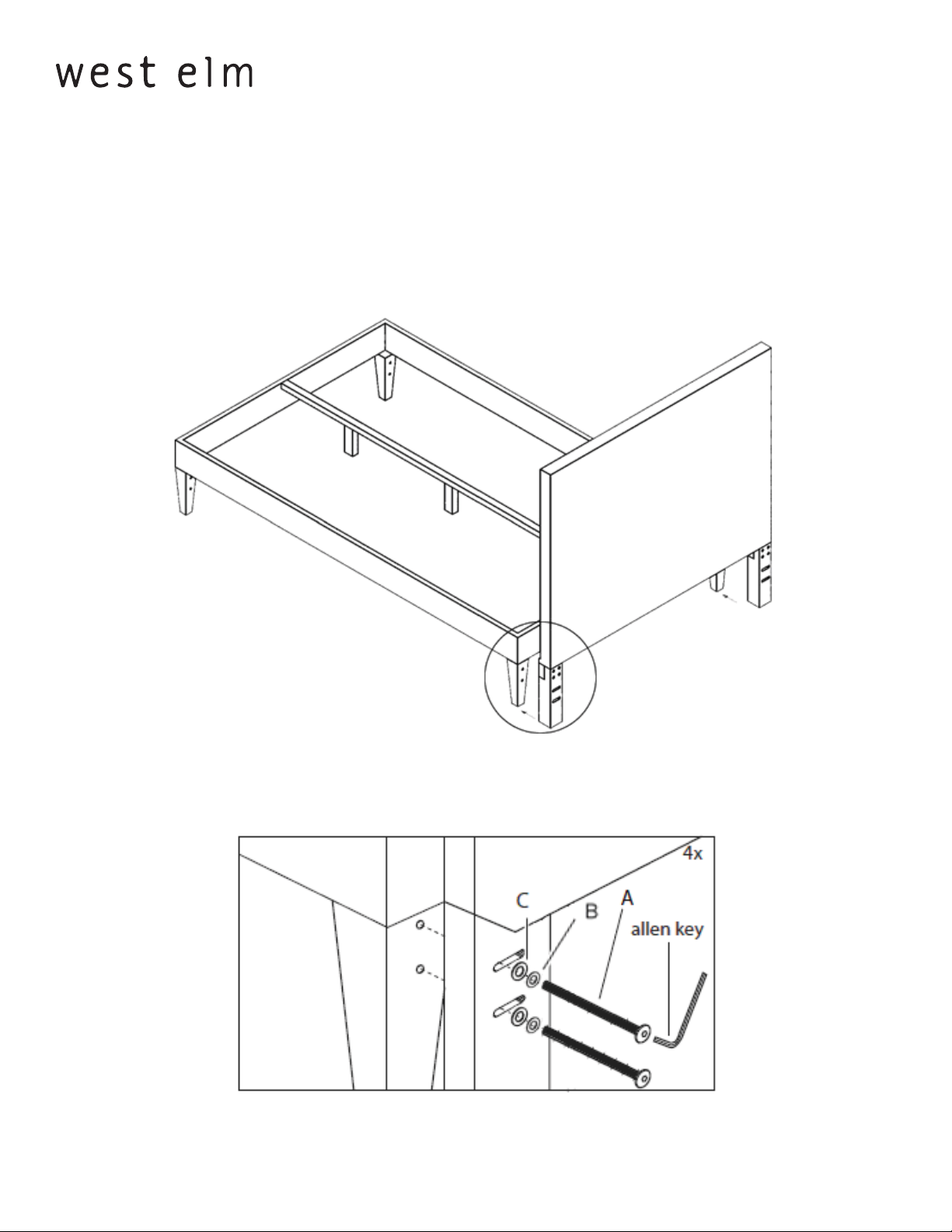 west elm

4x

C

B

A

allen key