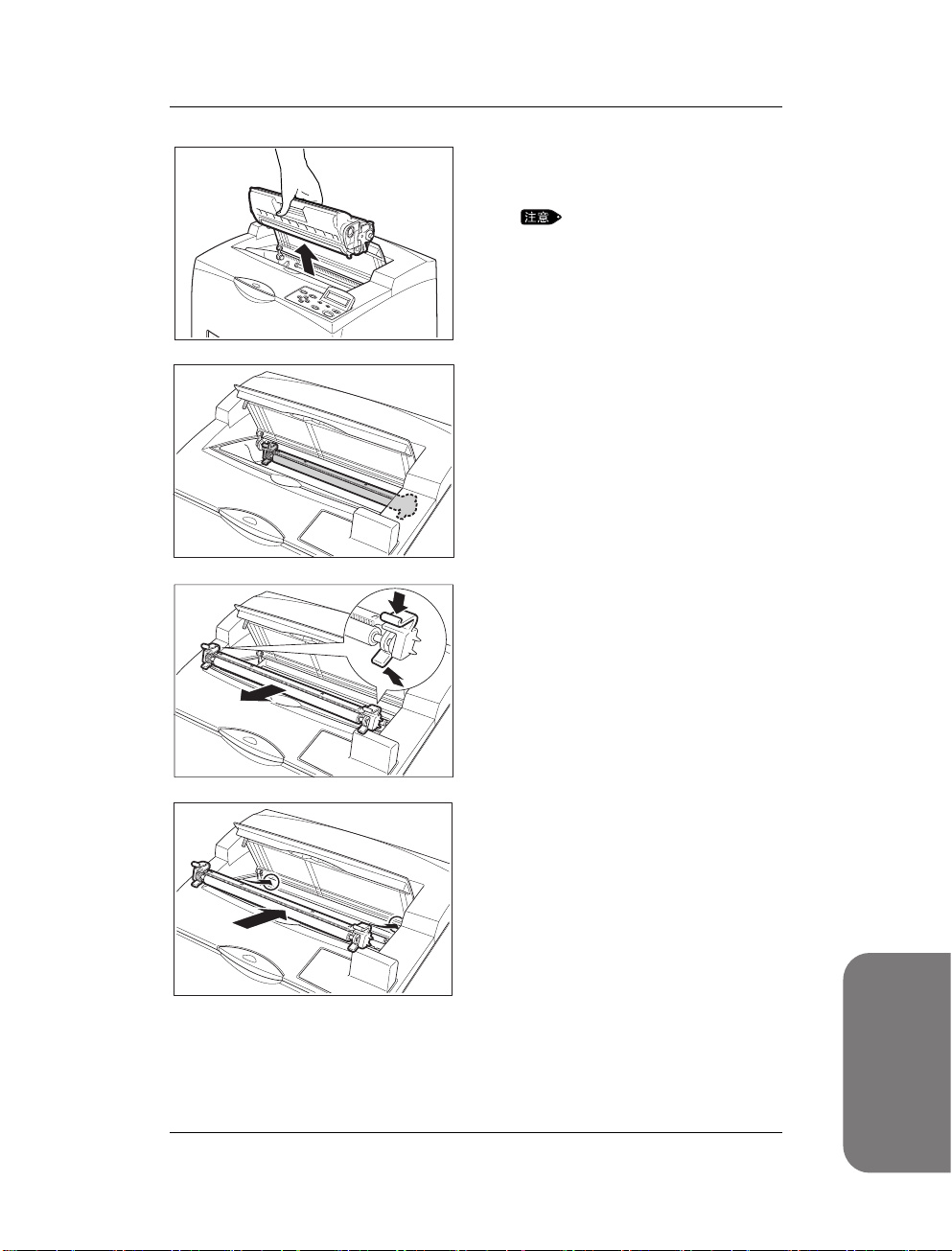 注意