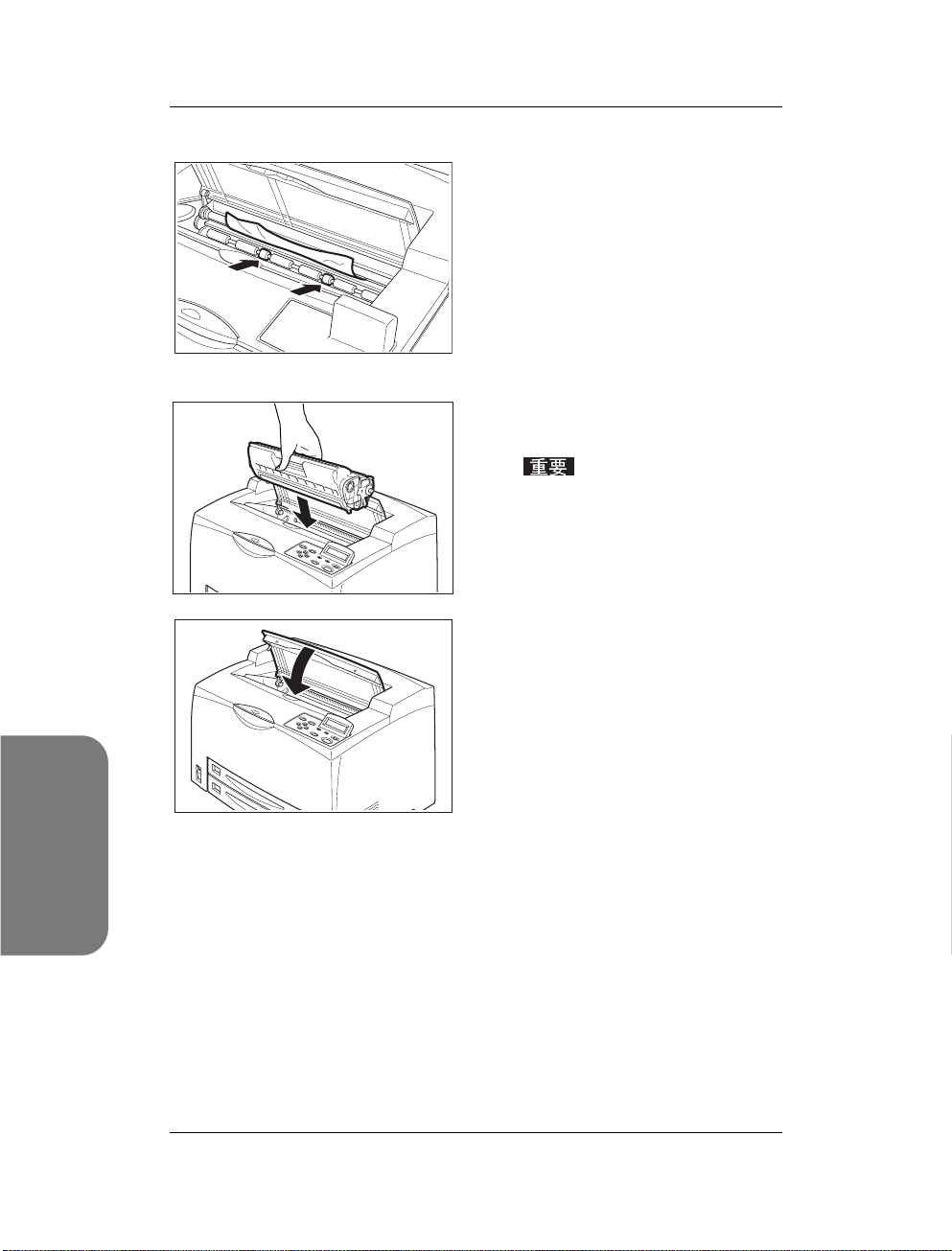 重要