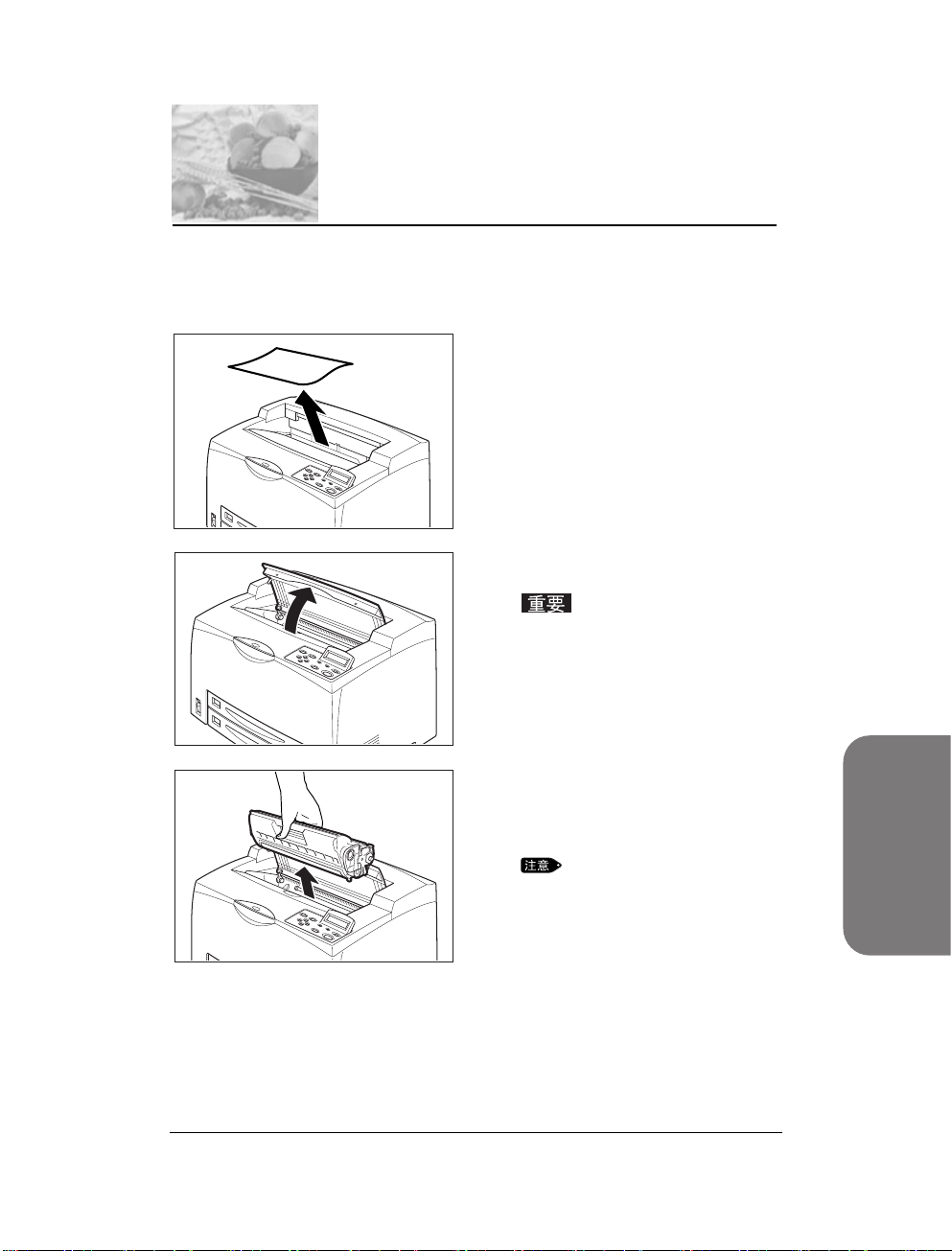 重要

注意