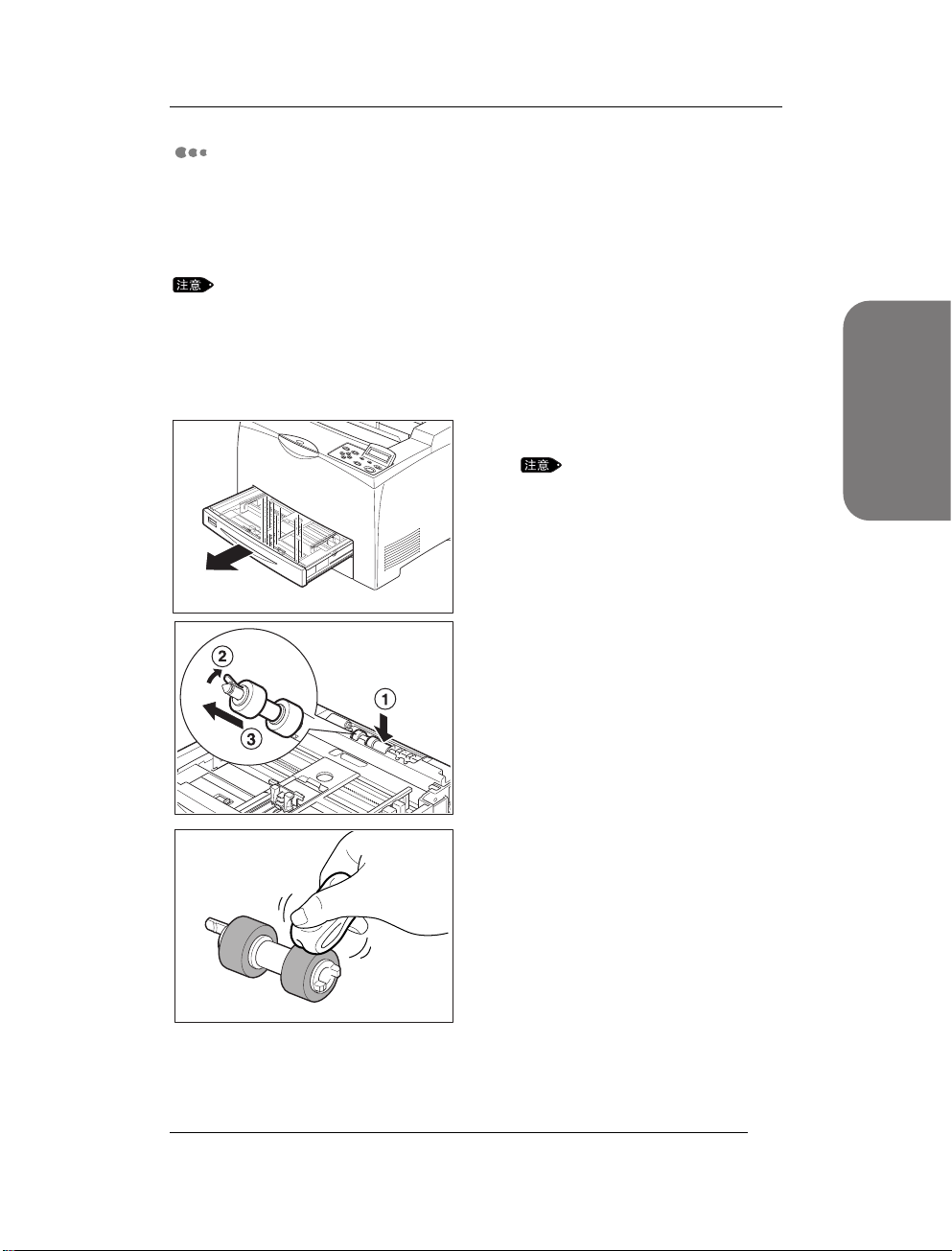 注意

注意

2

1

3