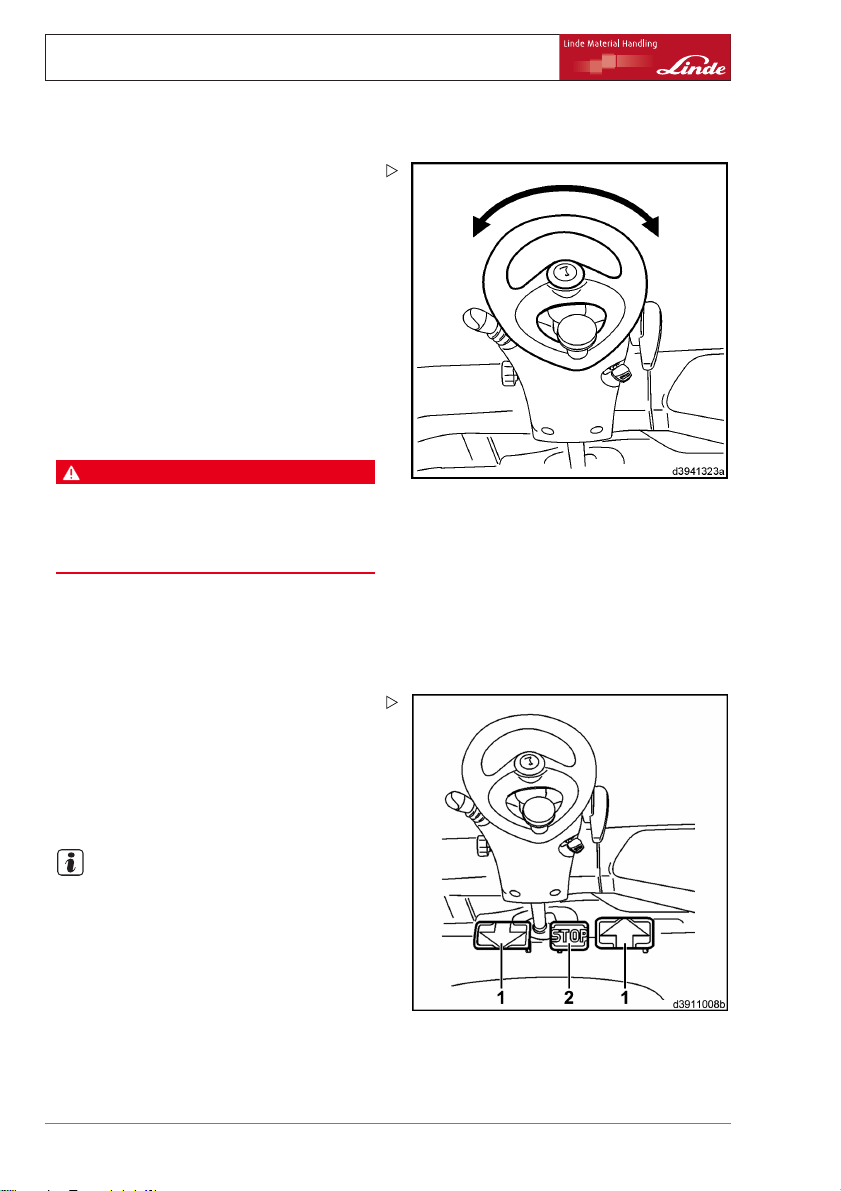 Linde Material Handling

Linde

d3941323a

STOP

1

2

1

d3911008b