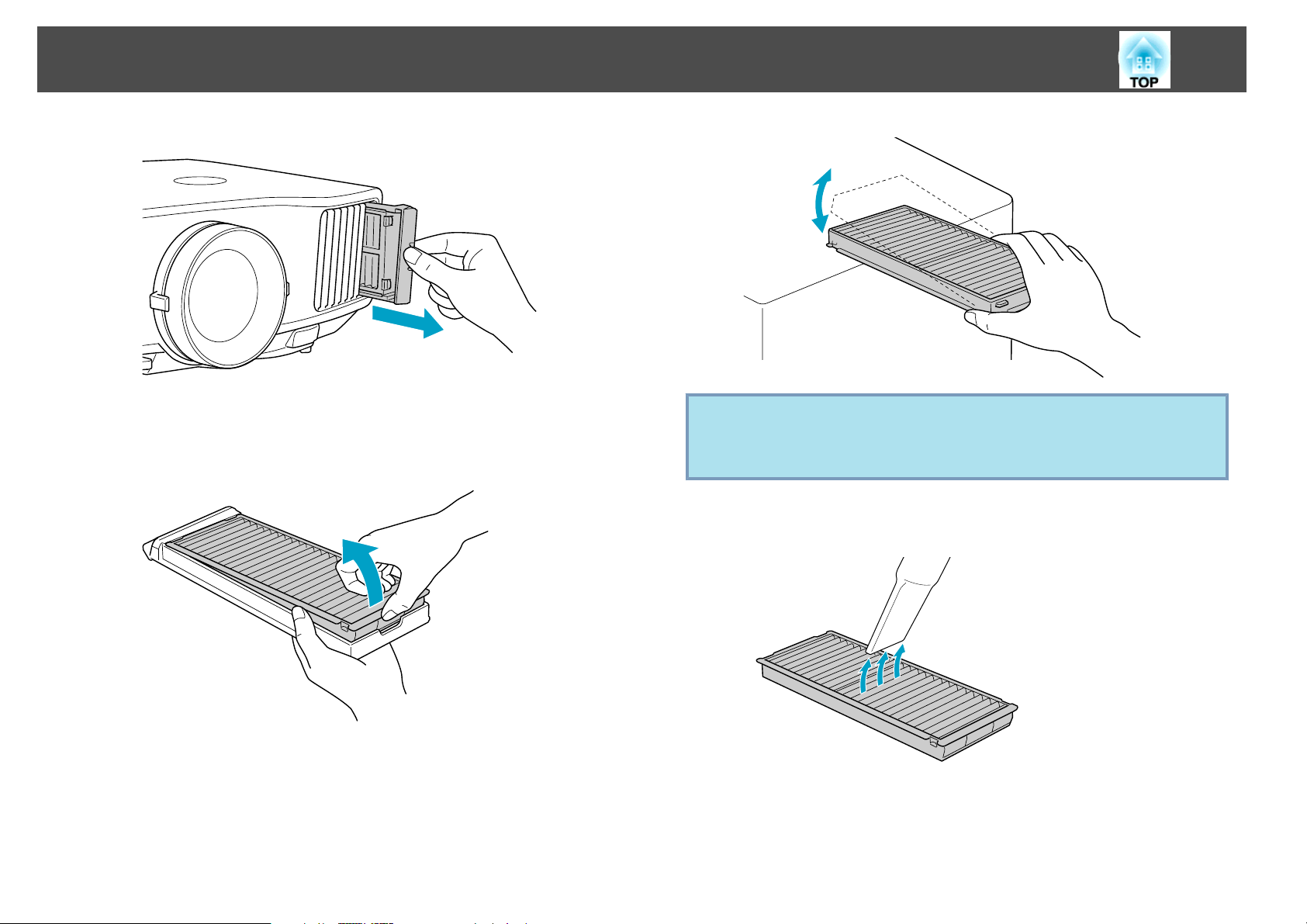 TOP