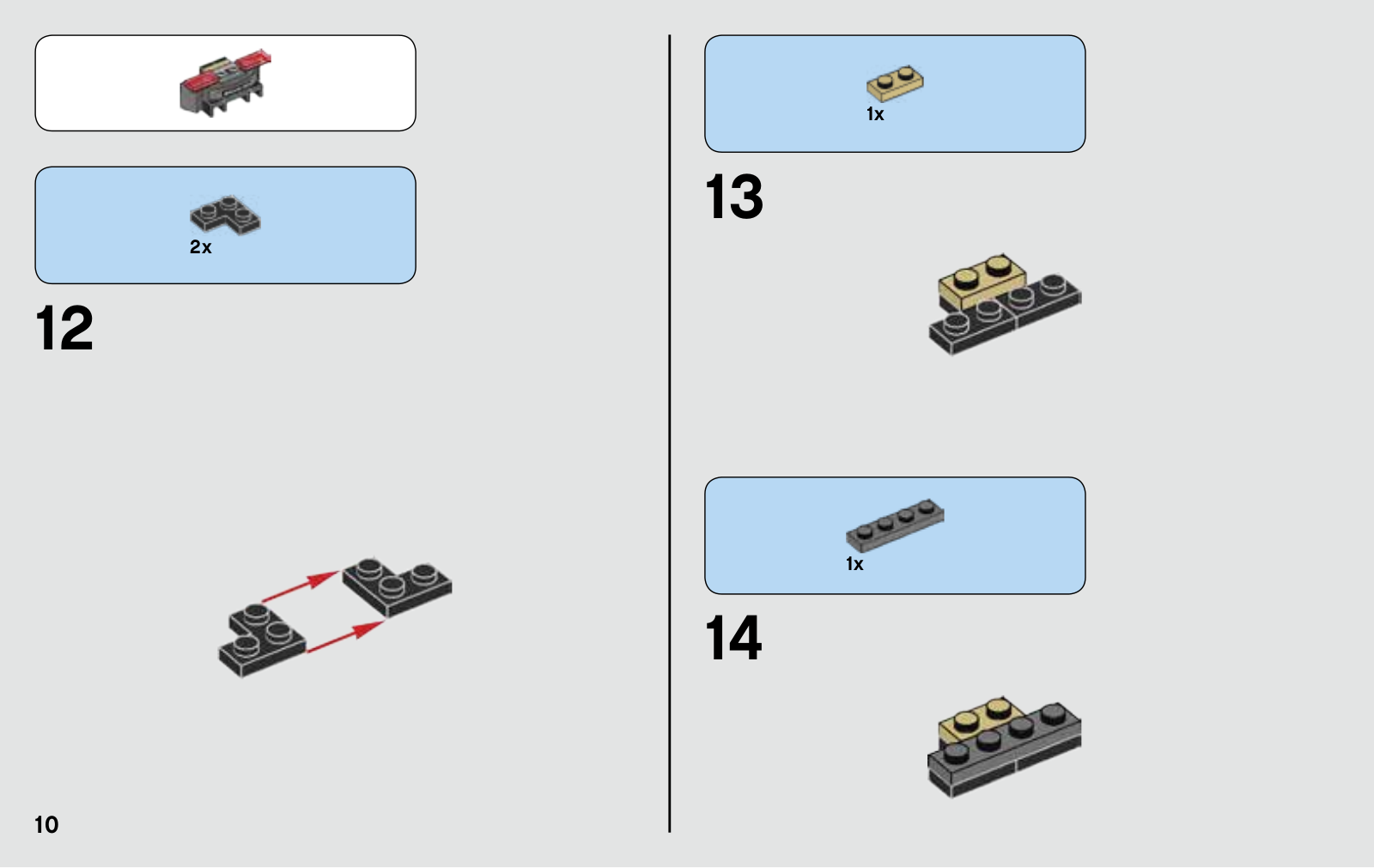 2x

12

10

1x

13

1x

14