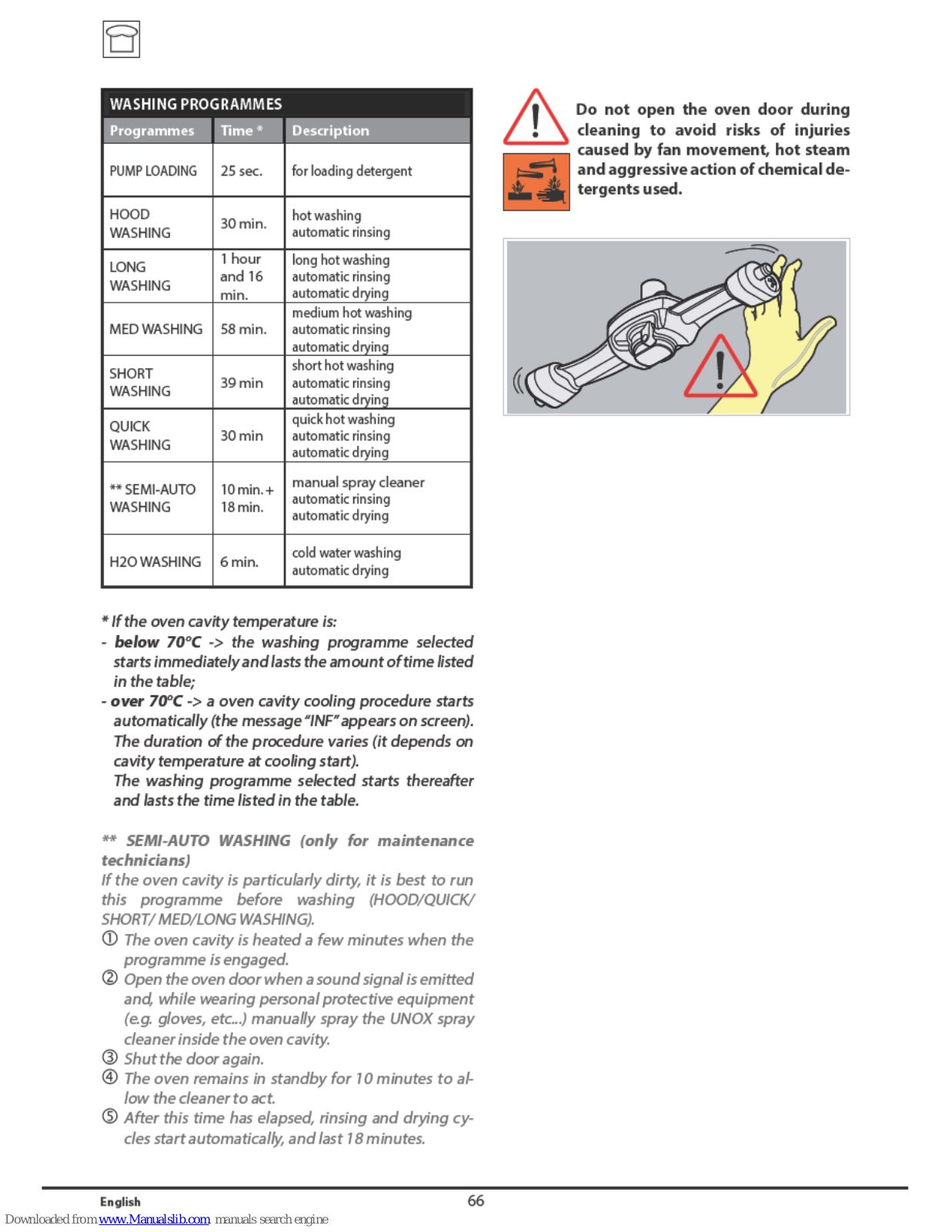 WASHING PROGRAMMES

| Programmes | Time * | Description |
|---|---|---|
| PUMP LOADING | 25 sec. | for loading detergent |
| HOOD WASHING | 30 min. | hot washing automatic rinsing |
| LONG WASHING | 1 hour and 16 min. | long hot washing automatic rinsing automatic drying |
| MED WASHING | 58 min. | medium hot washing automatic rinsing automatic drying |
| SHORT WASHING | 39 min | short hot washing automatic rinsing automatic drying |
| QUICK WASHING | 30 min | quick hot washing automatic rinsing automatic drying |
| ** SEMI-AUTO WASHING | 10 min. + 18 min. | manual spray cleaner automatic rinsing automatic drying |
| H2O WASHING | 6 min. | cold water washing automatic drying |

* If the oven cavity temperature is:
- below 70°C -> the washing programme selected starts immediately and lasts the amount of time listed in the table;
- over 70°C -> a oven cavity cooling procedure starts automatically (the message "INF" appears on screen). The duration of the procedure varies (it depends on cavity temperature at cooling start).
The washing programme selected starts thereafter and lasts the time listed in the table.

** SEMI-AUTO WASHING (only for maintenance technicians)
If the oven cavity is particularly dirty, it is best to run this programme before washing (HOOD/QUICK/ SHORT/ MED/LONG WASHING).
① The oven cavity is heated a few minutes when the programme is engaged.
② Open the oven door when a sound signal is emitted and, while wearing personal protective equipment (e.g. gloves, etc...) manually spray the UNOX spray cleaner inside the oven cavity.
③ Shut the door again.
④ The oven remains in standby for 10 minutes to allow the cleaner to act.
⑤ After this time has elapsed, rinsing and drying cycles start automatically, and last 18 minutes.

Do not open the oven door during cleaning to avoid risks of injuries caused by fan movement, hot steam and aggressive action of chemical detergents used.

English 66

Downloaded from www.Manualslib.com manuals search engine