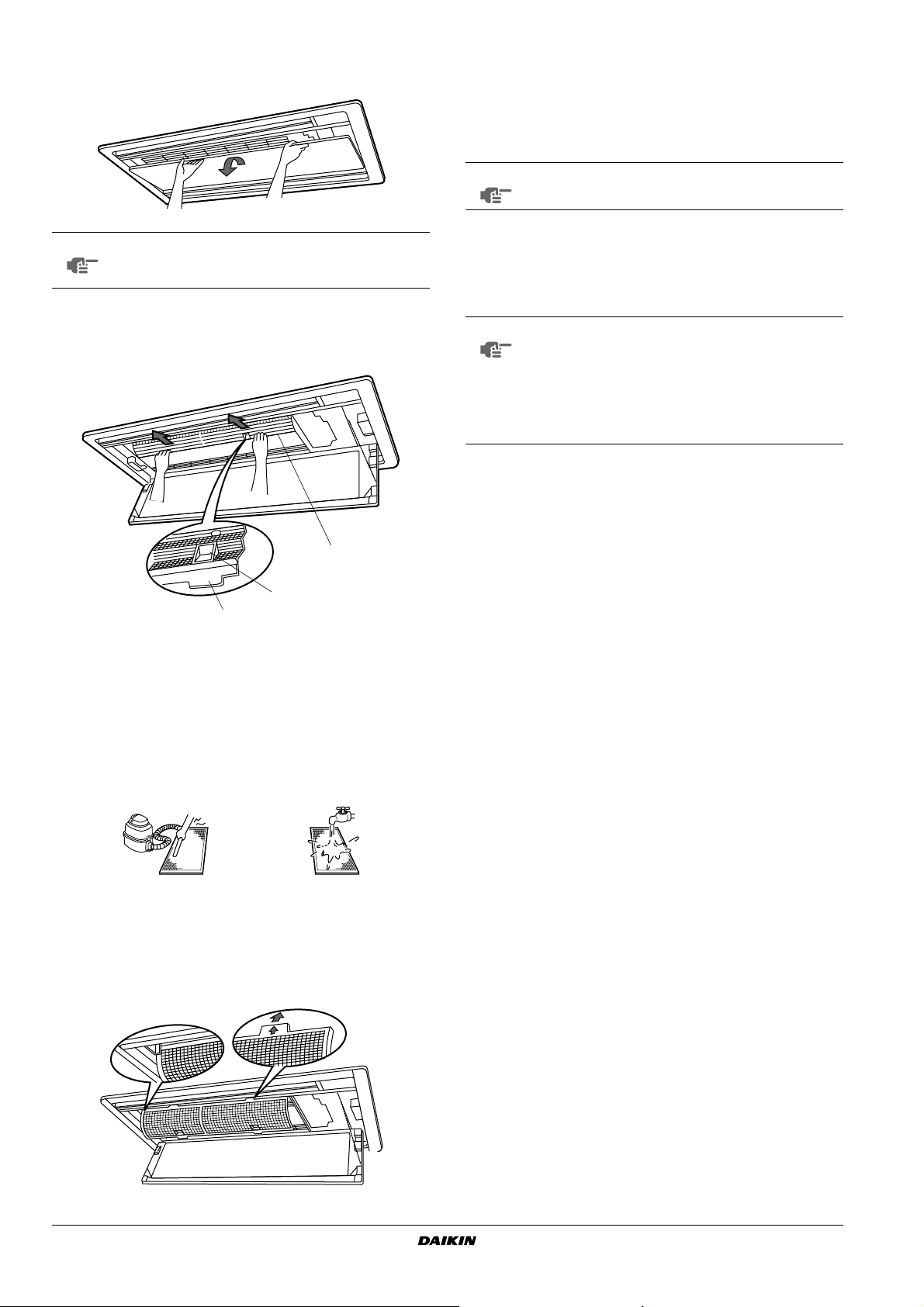 DAIKIN