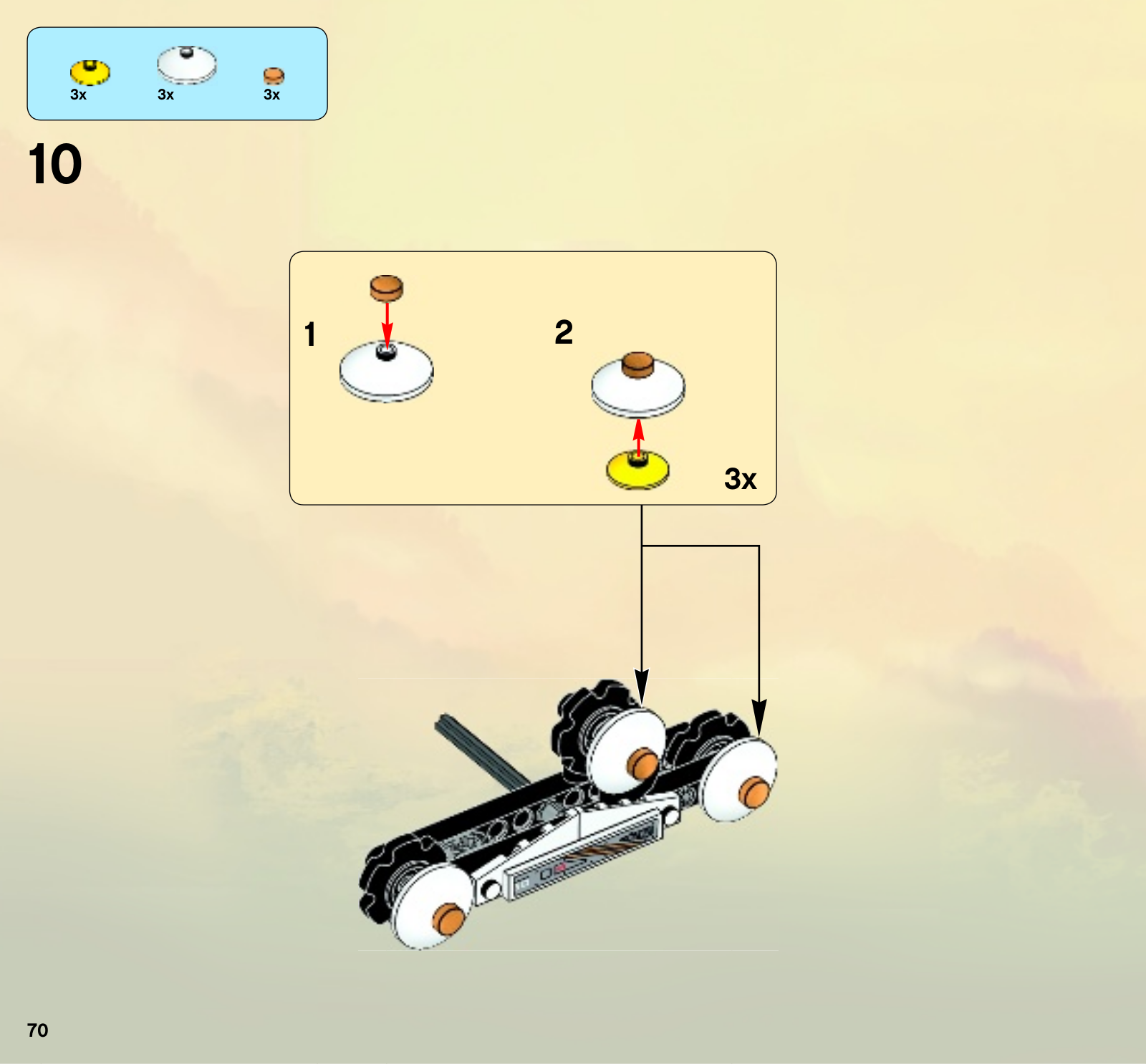 3x 3x 3x

10

1

2

3x

70