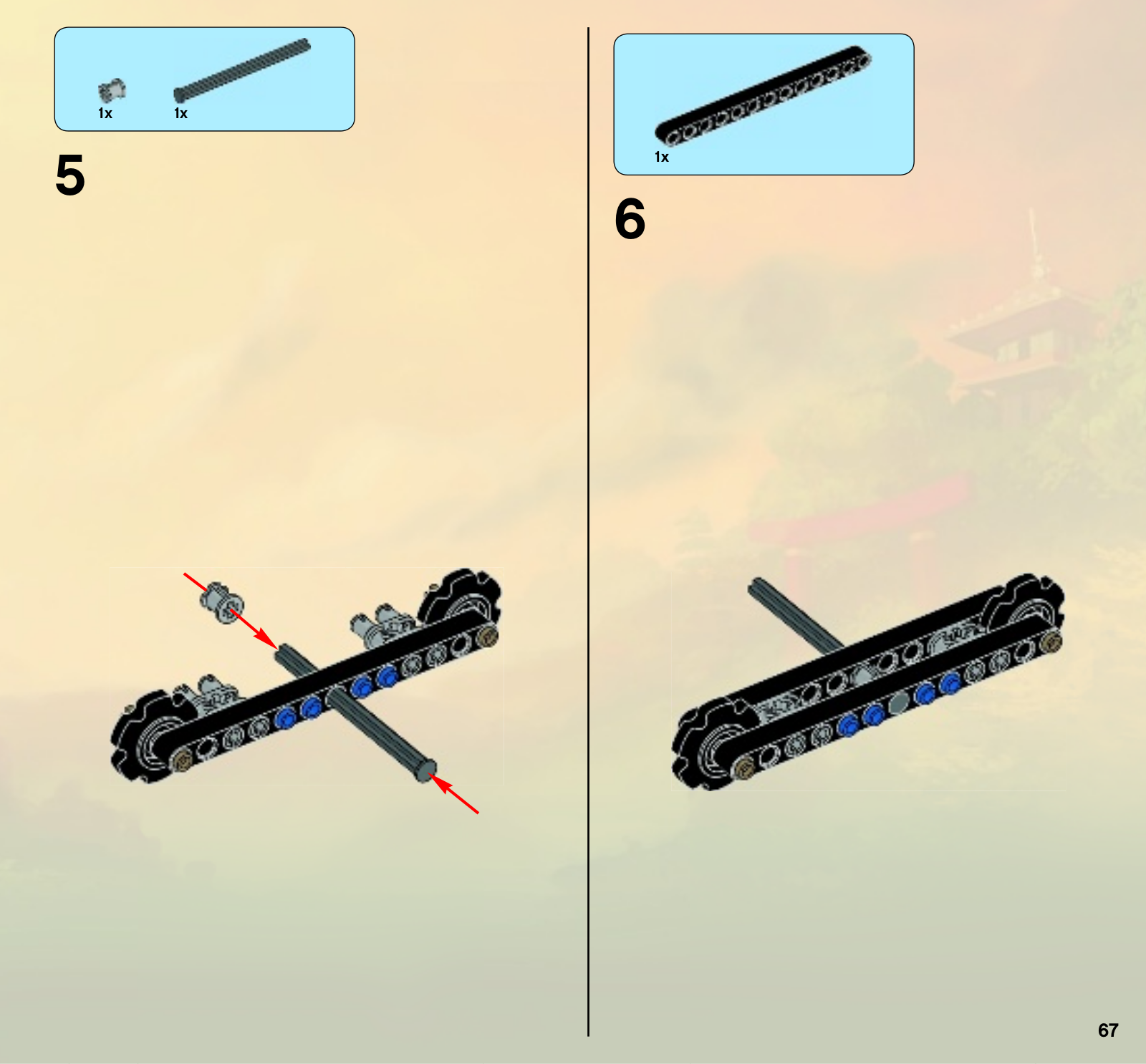 1x 1x

5

1x

6

67