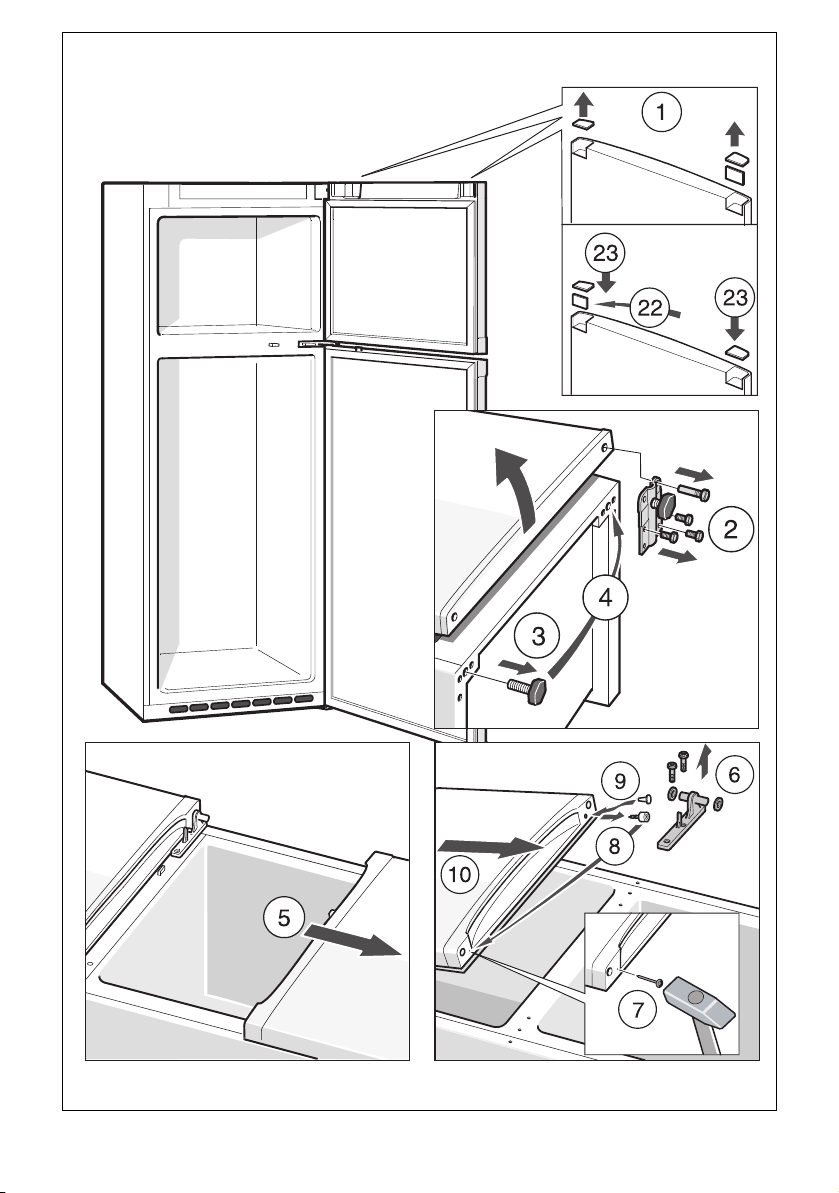 1
23
22
23
2
4
3
5
9
6
8
10
7