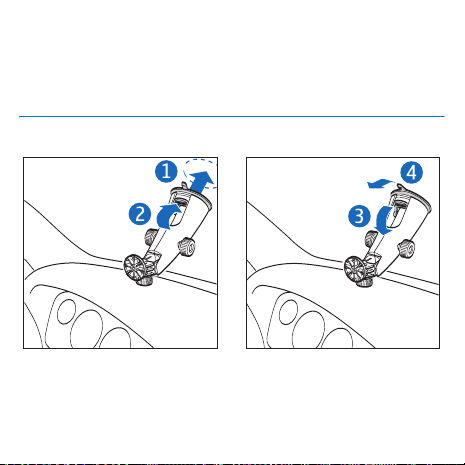 1
2
4
3